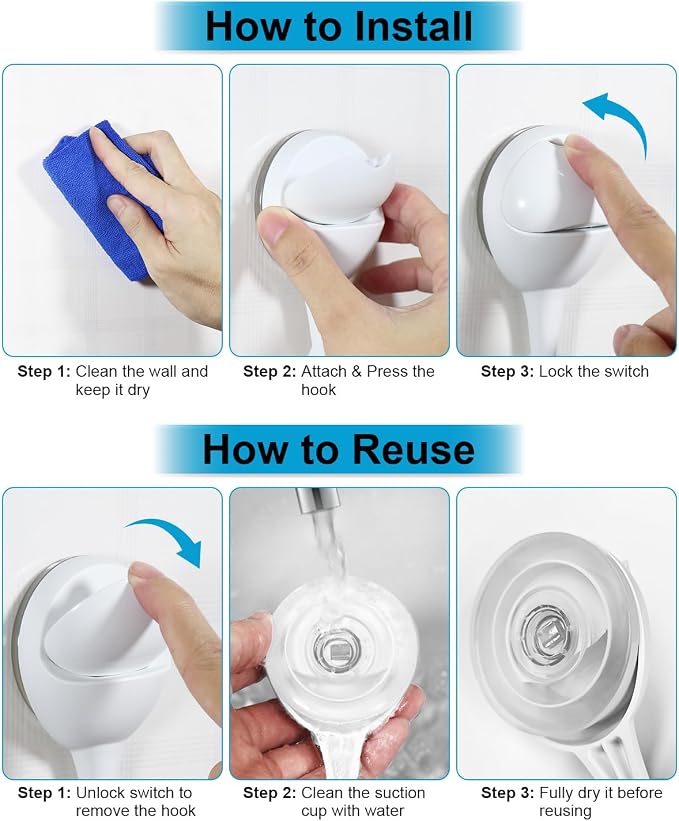 How to Install

Step 1: Clean the wall and keep it dry

Step 2: Attach & Press the hook

Step 3: Lock the switch

How to Reuse

Step 1: Unlock switch to remove the hook

Step 2: Clean the suction cup with water

Step 3: Fully dry it before reusing