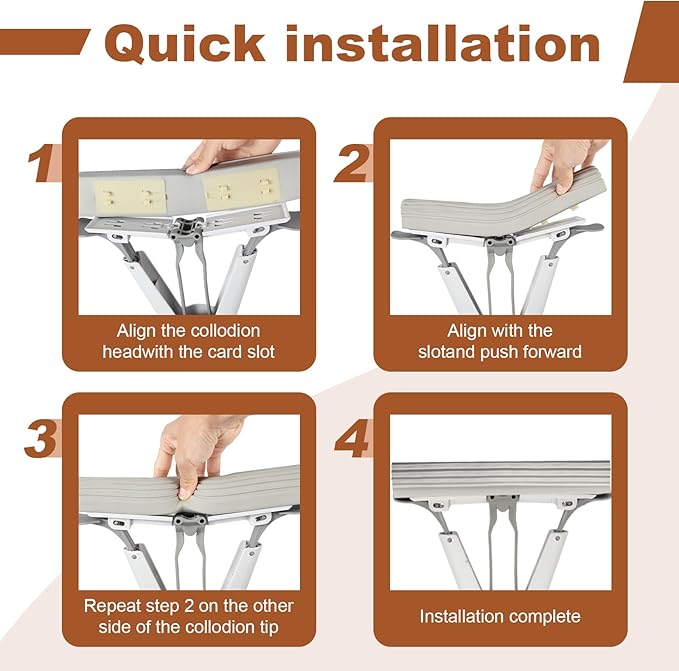 Quick installation

1

Align the collodion headwith the card slot

2

Align with the slotand push forward

3

Repeat step 2 on the other side of the collodion tip

4

Installation complete