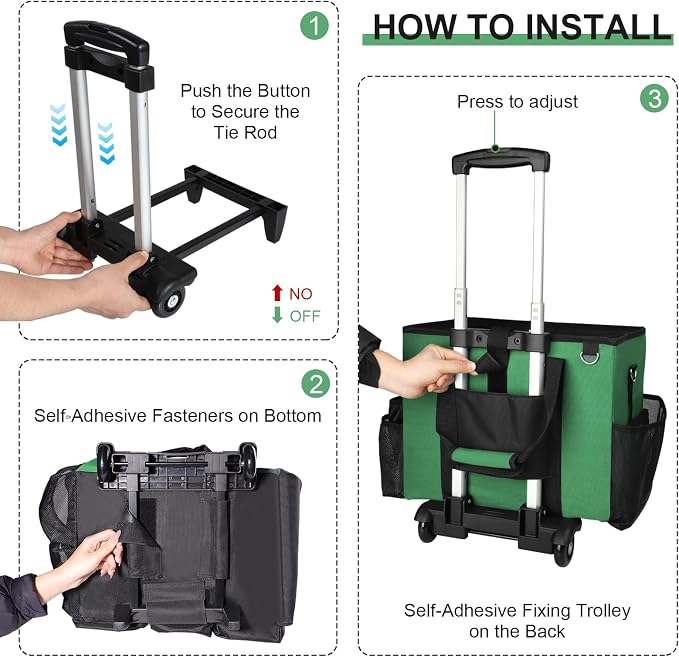 HOW TO INSTALL

1

Push the Button to Secure the Tie Rod

NO
OFF

2

Self-Adhesive Fasteners on Bottom

3

Press to adjust

Self-Adhesive Fixing Trolley on the Back