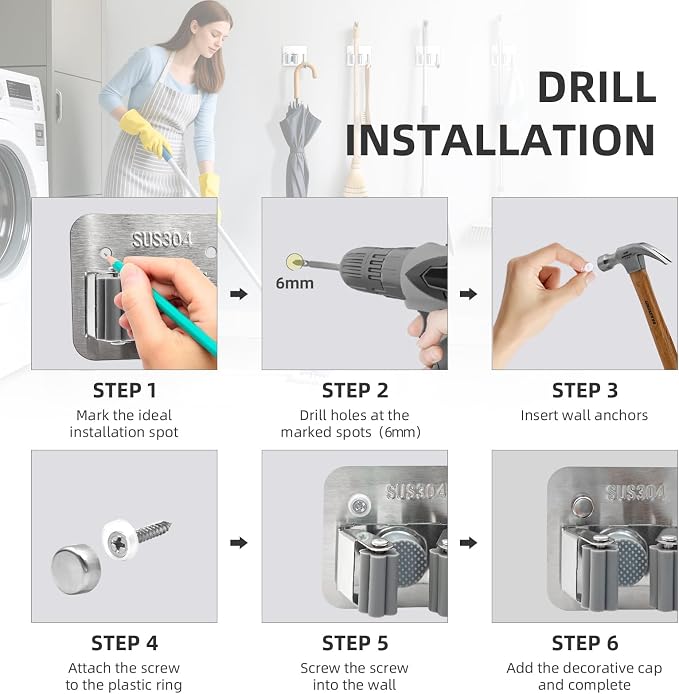 DRILL INSTALLATION

SUS304

6mm

STEP 1
Mark the ideal installation spot

STEP 2
Drill holes at the marked spots (6mm)

STEP 3
Insert wall anchors

SUS304

SUS304

STEP 4
Attach the screw to the plastic ring

STEP 5
Screw the screw into the wall

STEP 6
Add the decorative cap and complete