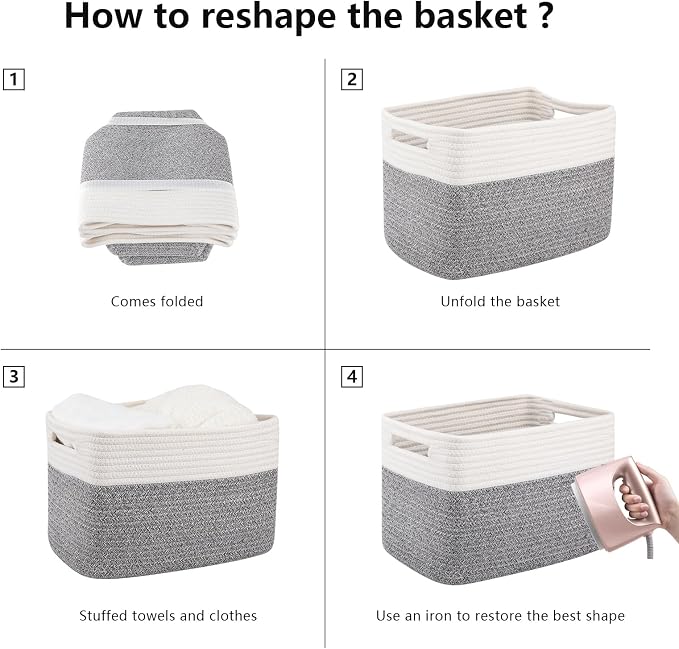 How to reshape the basket ?

1

Comes folded

2

Unfold the basket

3

Stuffed towels and clothes

4

Use an iron to restore the best shape