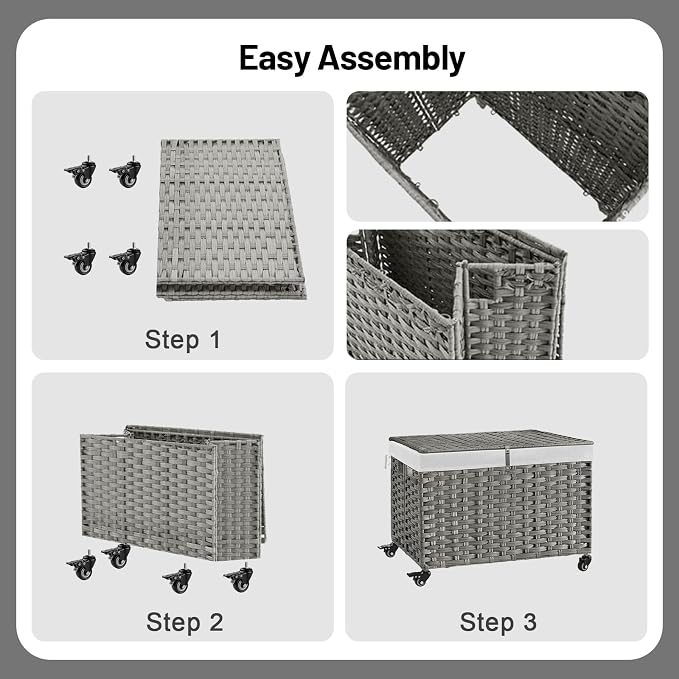 Easy Assembly

Step 1

Step 2

Step 3