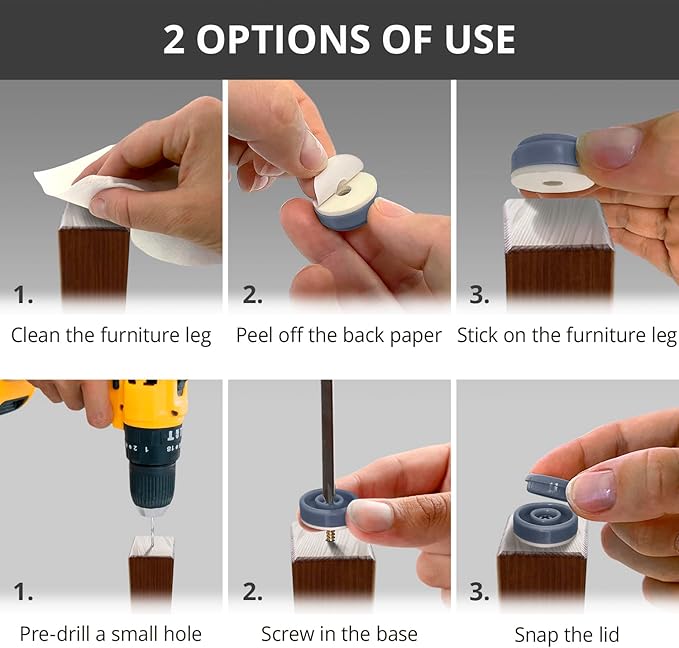 2 OPTIONS OF USE

1.
Clean the furniture leg

2.
Peel off the back paper

3.
Stick on the furniture leg

1.
Pre-drill a small hole

2.
Screw in the base

3.
Snap the lid