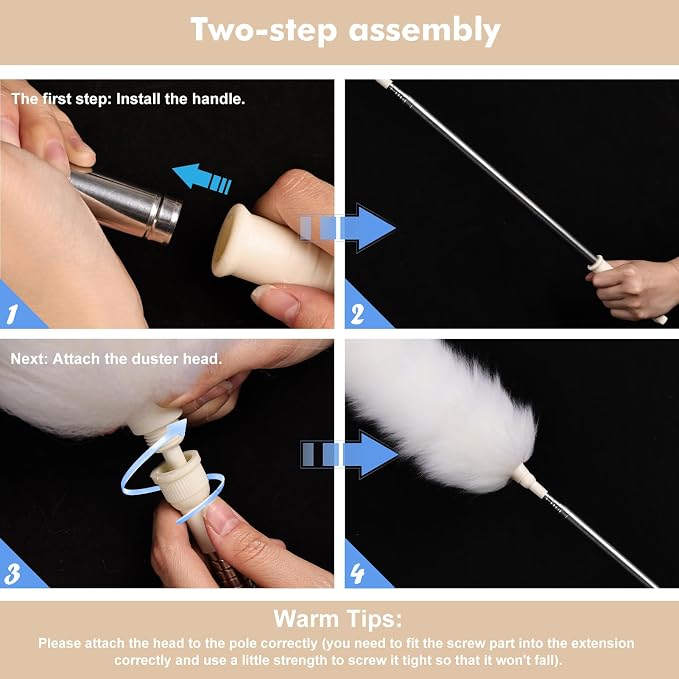 Two-step assembly

The first step: Install the handle.

1

2

Next: Attach the duster head.

3

4

Warm Tips:

Please attach the head to the pole correctly (you need to fit the screw part into the extension correctly and use a little strength to screw it tight so that it won't fall).