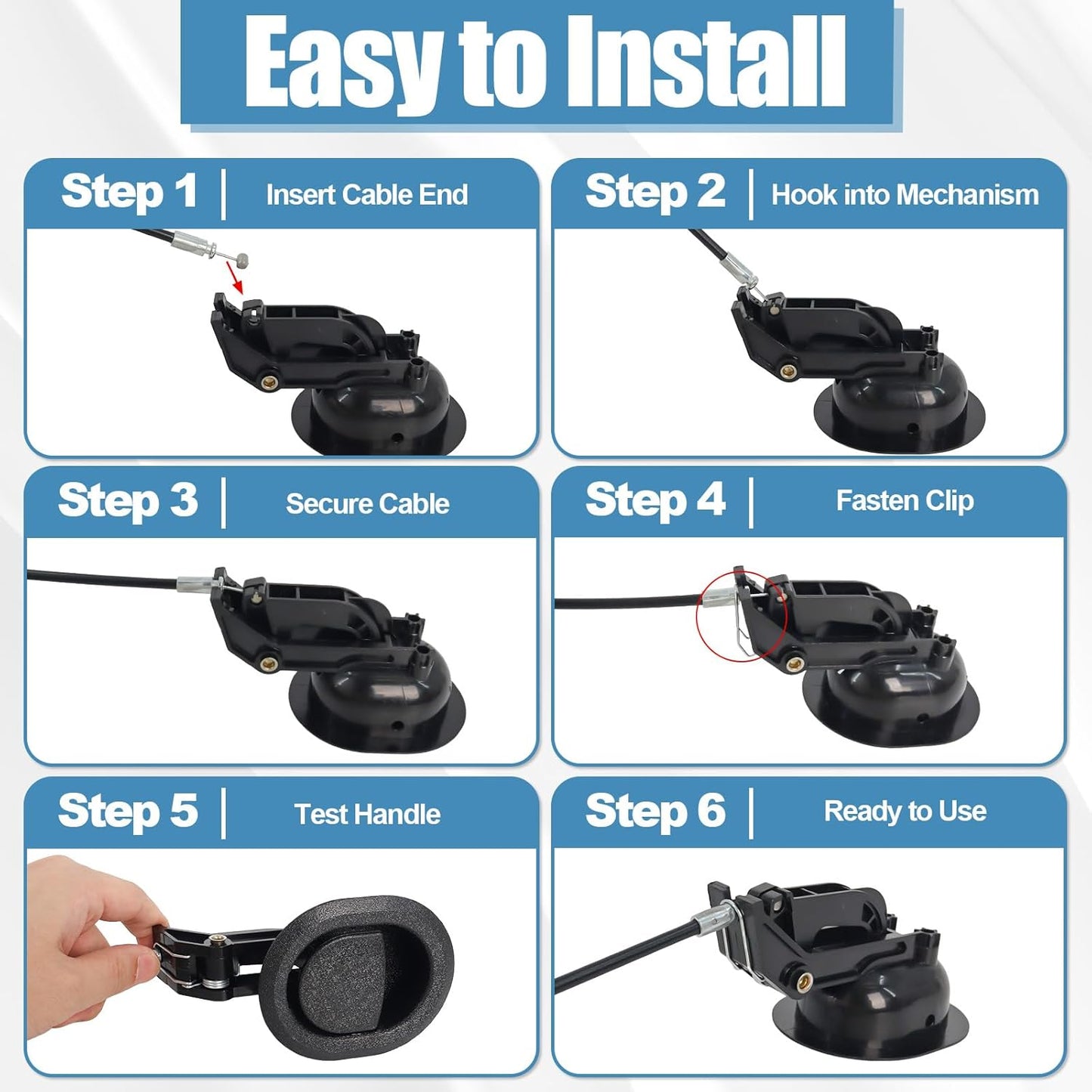 Easy to Install

Step 1 | Insert Cable End

Step 2 | Hook into Mechanism

Step 3 | Secure Cable

Step 4 | Fasten Clip

Step 5 | Test Handle

Step 6 | Ready to Use