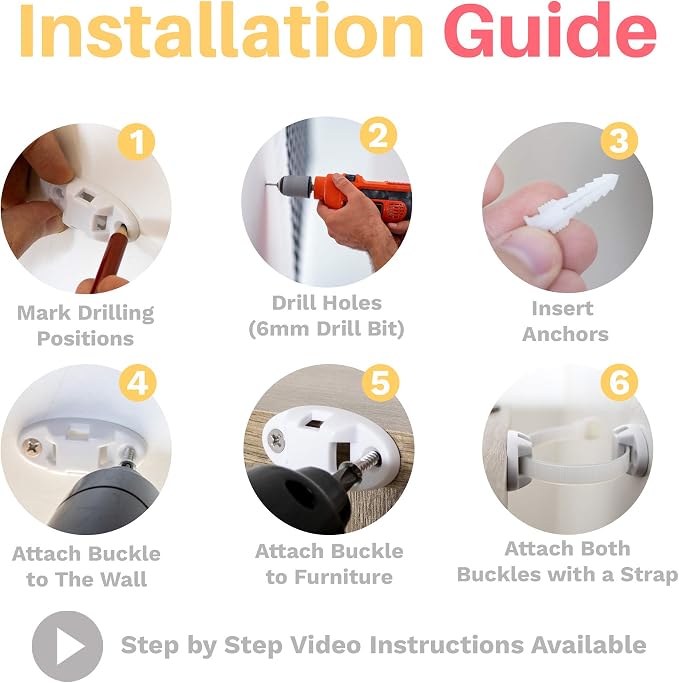 Installation Guide

1
Mark Drilling Positions

2
Drill Holes (6mm Drill Bit)

3
Insert Anchors

4
Attach Buckle to The Wall

5
Attach Buckle to Furniture

6
Attach Both Buckles with a Strap

Step by Step Video Instructions Available