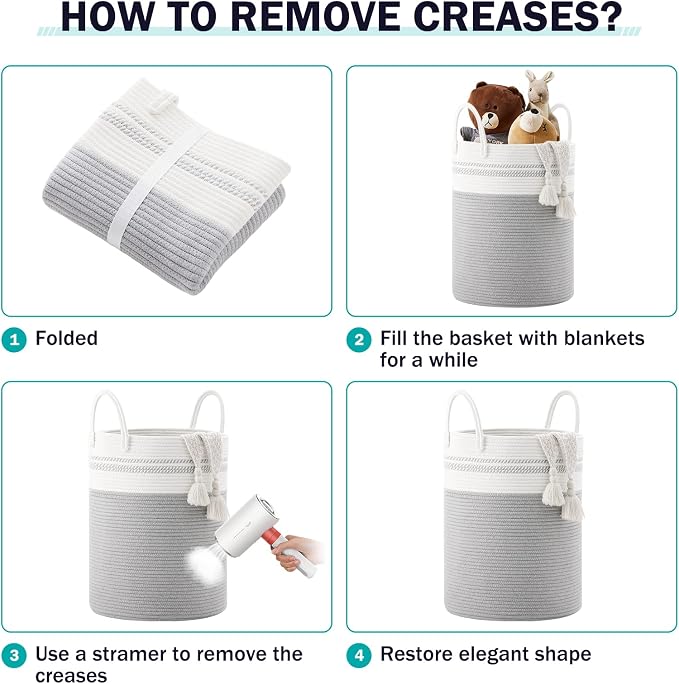 HOW TO REMOVE CREASES?

1 Folded

2 Fill the basket with blankets for a while

3 Use a stramer to remove the creases

4 Restore elegant shape