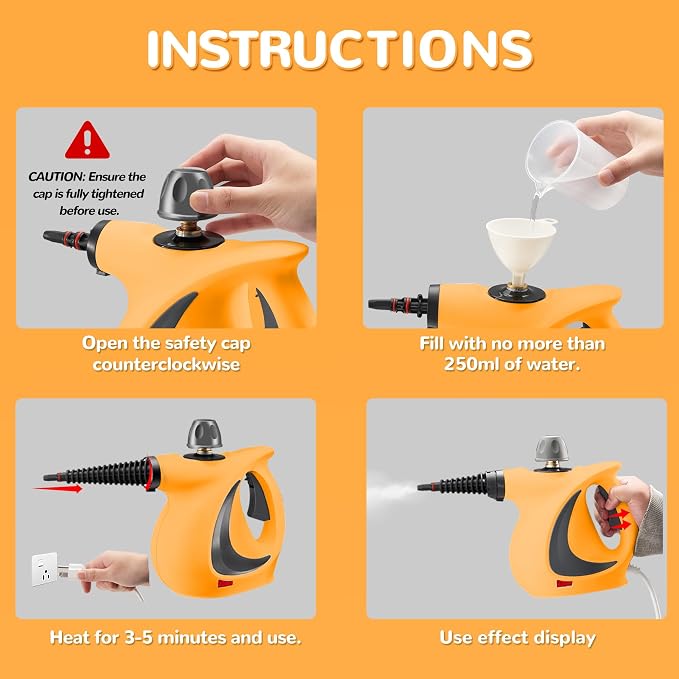 INSTRUCTIONS

CAUTION: Ensure the cap is fully tightened before use.

Open the safety cap counterclockwise

Fill with no more than 250ml of water.

Heat for 3-5 minutes and use.

Use effect display