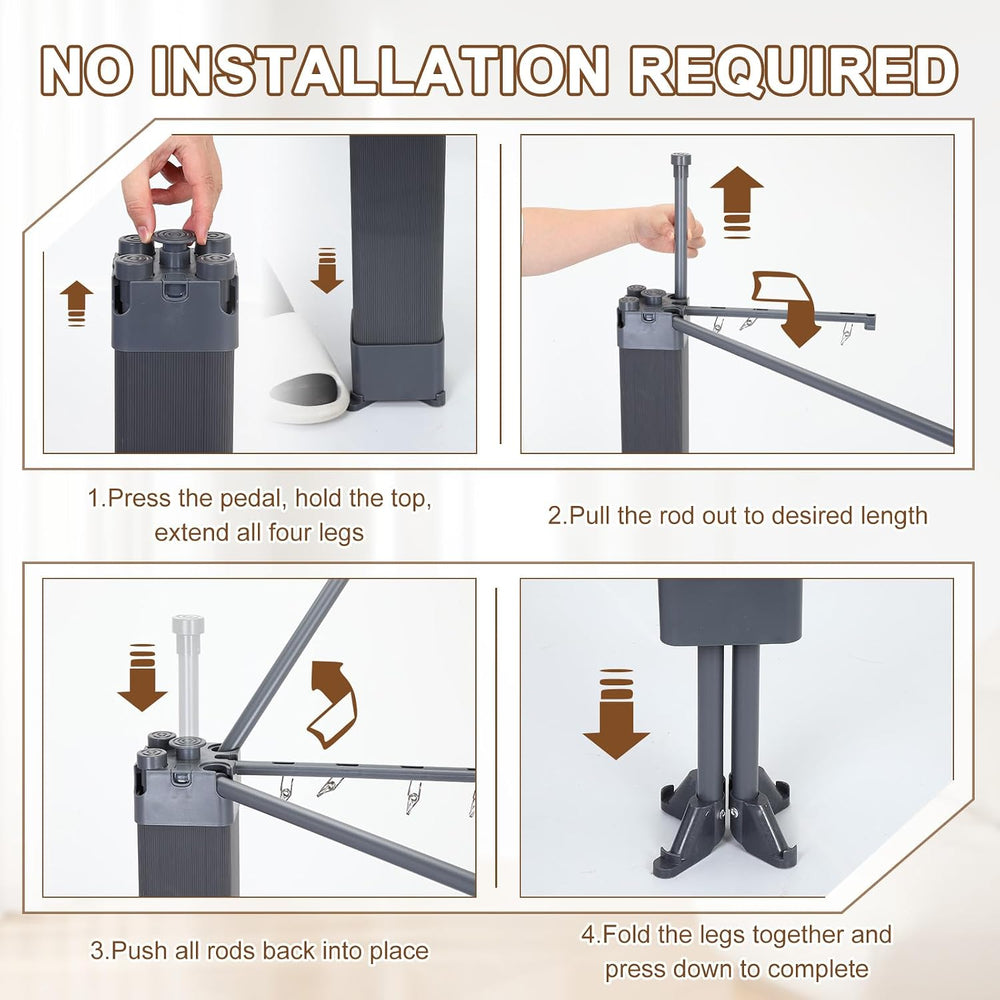 NO INSTALLATION REQUIRED

1.Press the pedal, hold the top, extend all four legs

2.Pull the rod out to desired length

3.Push all rods back into place

4.Fold the legs together and press down to complete