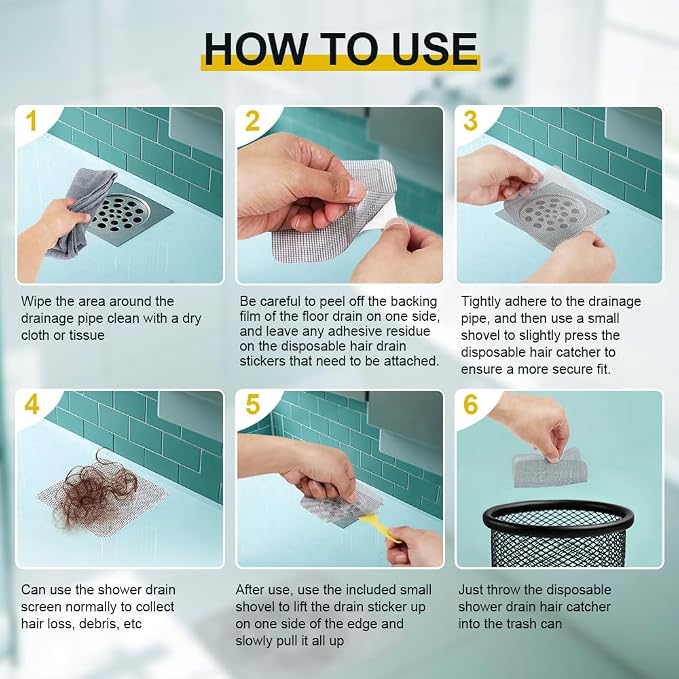 HOW TO USE

1

Wipe the area around the drainage pipe clean with a dry cloth or tissue

2

Be careful to peel off the backing film of the floor drain on one side, and leave any adhesive residue on the disposable hair drain stickers that need to be attached.

3

Tightly adhere to the drainage pipe, and then use a small shovel to slightly press the disposable hair catcher to ensure a more secure fit.

4

Can use the shower drain screen normally to collect hair loss, debris, etc

5

After use, use the included small shovel to lift the drain sticker up on one side of the edge and slowly pull it all up

6

Just throw the disposable shower drain hair catcher into the trash can