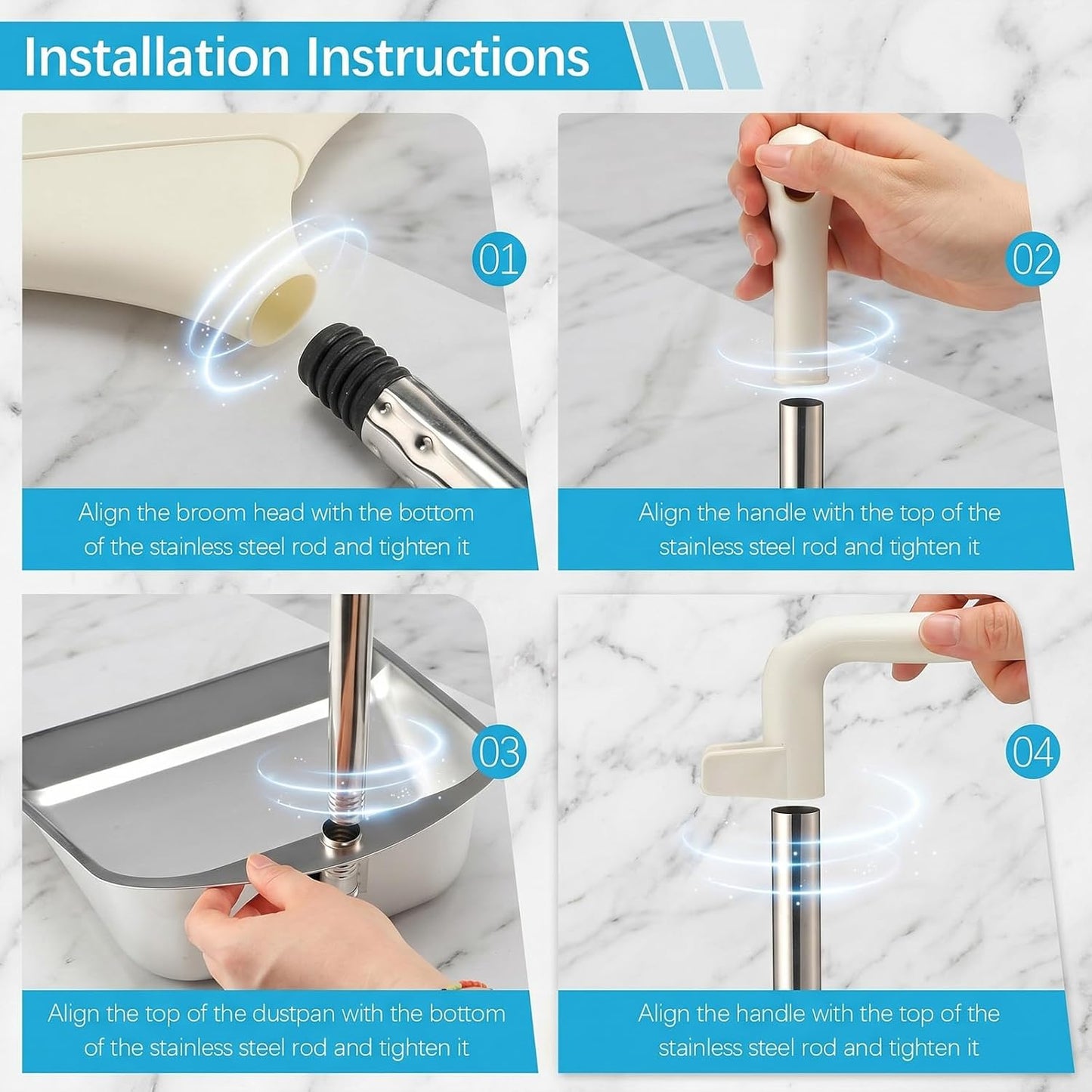 Installation Instructions

01

Align the broom head with the bottom of the stainless steel rod and tighten it

02

Align the handle with the top of the stainless steel rod and tighten it

03

Align the top of the dustpan with the bottom of the stainless steel rod and tighten it

04

Align the handle with the top of the stainless steel rod and tighten it