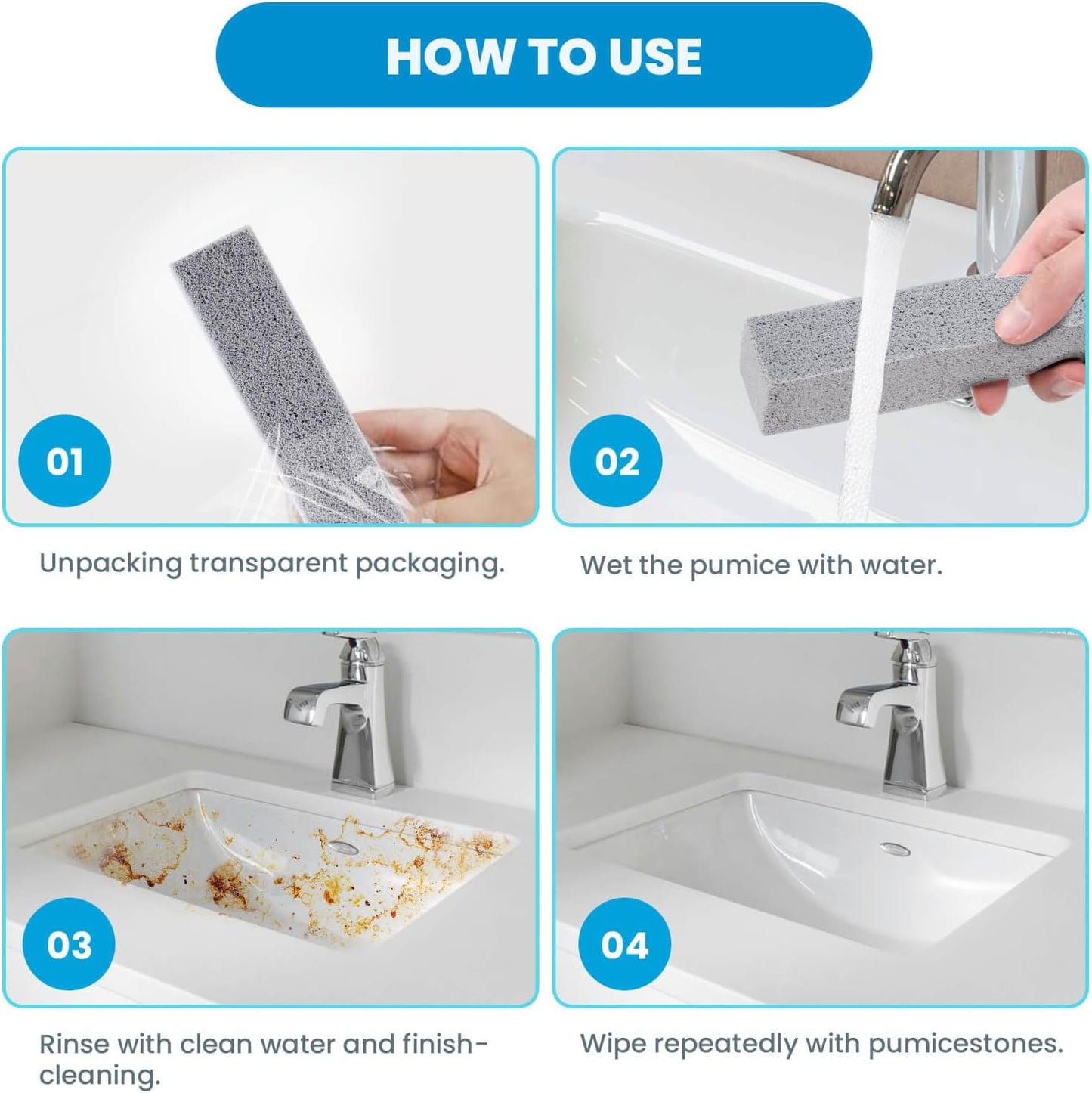 HOW TO USE

01

Unpacking transparent packaging.

02

Wet the pumice with water.

03

Rinse with clean water and finish-cleaning.

04

Wipe repeatedly with pumicestones.