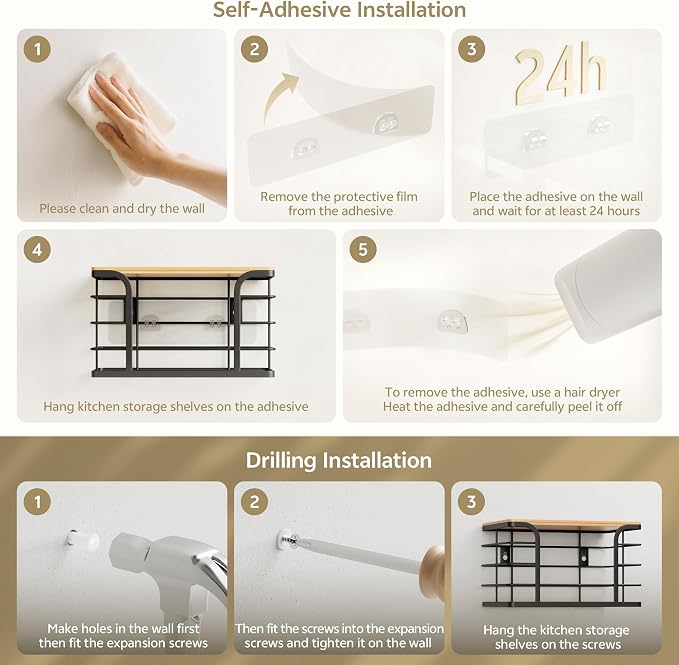 Self-Adhesive Installation

1

Please clean and dry the wall

2

Remove the protective film from the adhesive

3

24h

Place the adhesive on the wall and wait for at least 24 hours

4

Hang kitchen storage shelves on the adhesive

5

To remove the adhesive, use a hair dryer
Heat the adhesive and carefully peel it off

Drilling Installation

1

Make holes in the wall first then fit the expansion screws

2

Then fit the screws into the expansion screws and tighten it on the wall

3

Hang the kitchen storage shelves on the screws