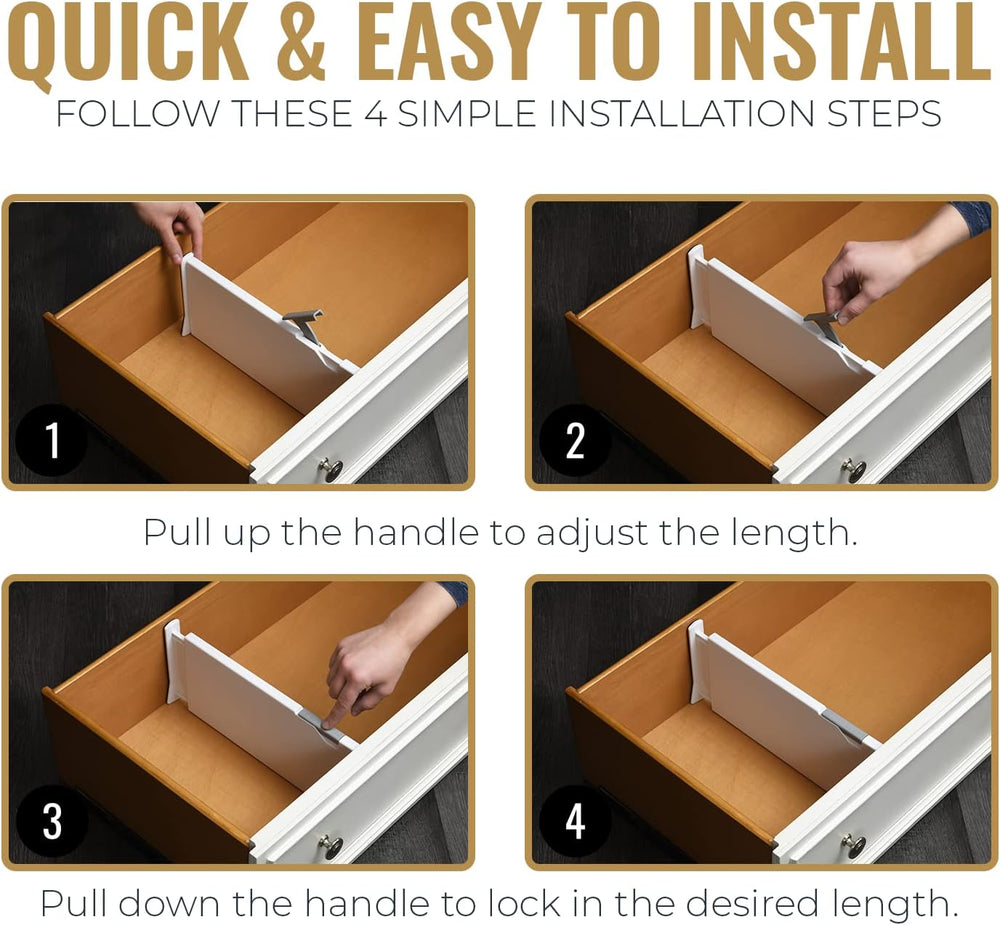 QUICK & EASY TO INSTALL
FOLLOW THESE 4 SIMPLE INSTALLATION STEPS

1

2

Pull up the handle to adjust the length.

3

4

Pull down the handle to lock in the desired length.