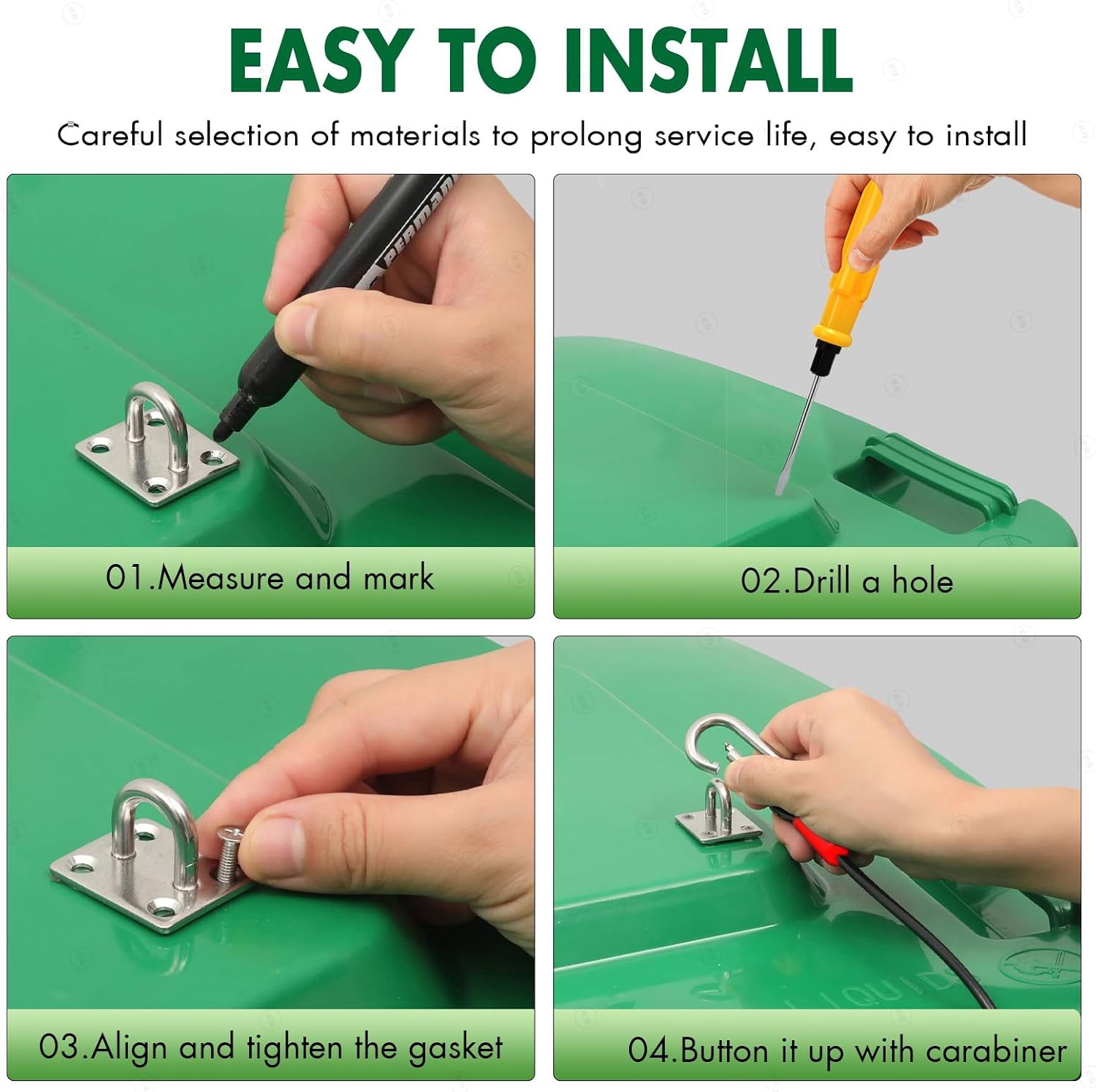 EASY TO INSTALL

Careful selection of materials to prolong service life, easy to install

PERMAN

01.Measure and mark

02.Drill a hole

03.Align and tighten the gasket

LIQUID

04.Button it up with carabiner