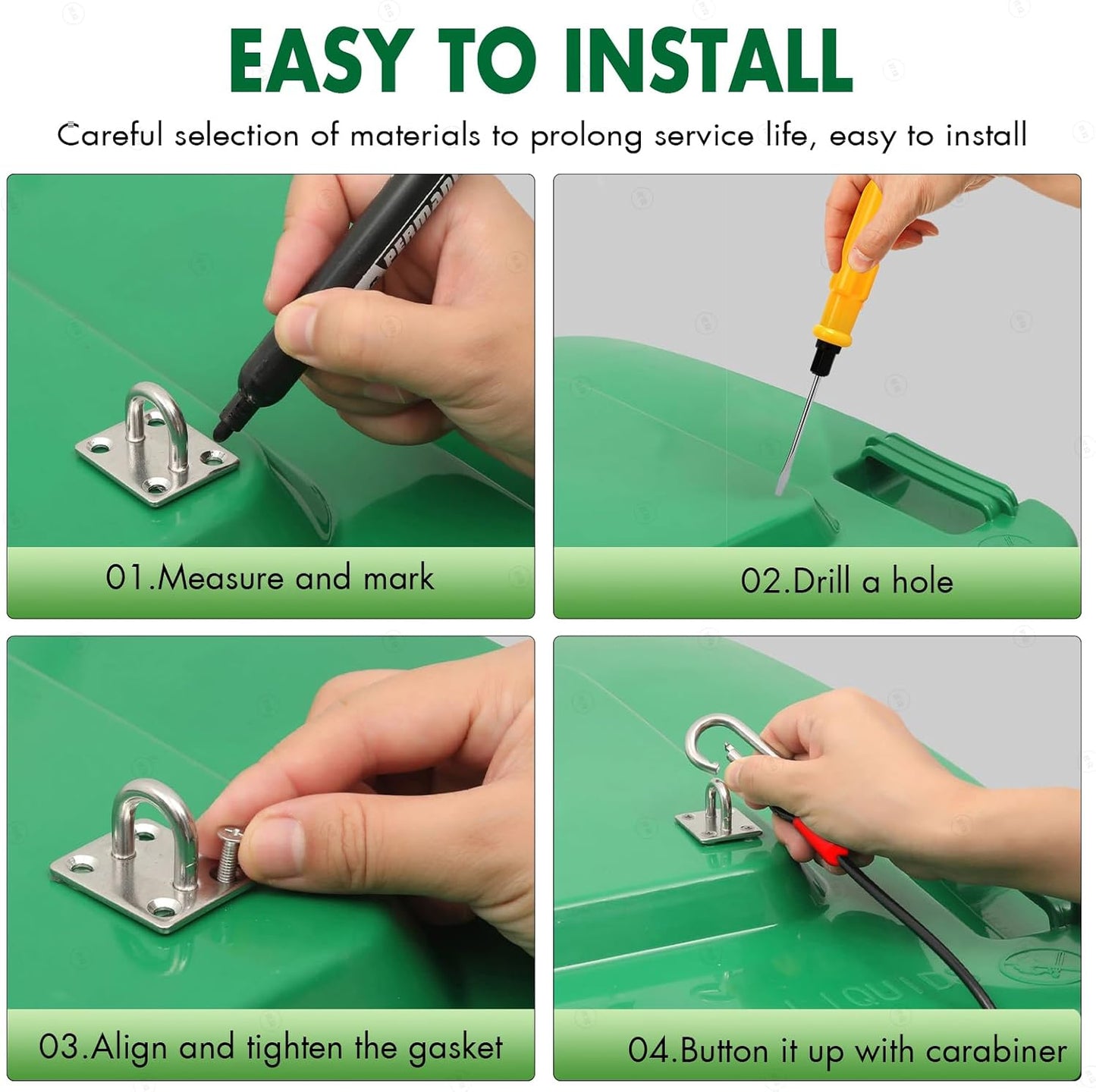 EASY TO INSTALL

Careful selection of materials to prolong service life, easy to install

PERMAN

01.Measure and mark

02.Drill a hole

03.Align and tighten the gasket

LIQUID

04.Button it up with carabiner