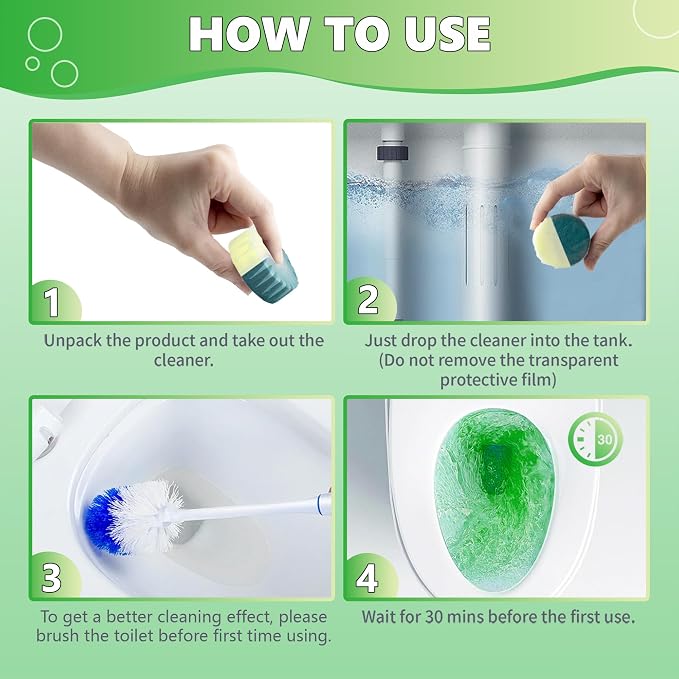 HOW TO USE

1

Unpack the product and take out the cleaner.

2

Just drop the cleaner into the tank. (Do not remove the transparent protective film)

3

To get a better cleaning effect, please brush the toilet before first time using.

4

30

Wait for 30 mins before the first use.