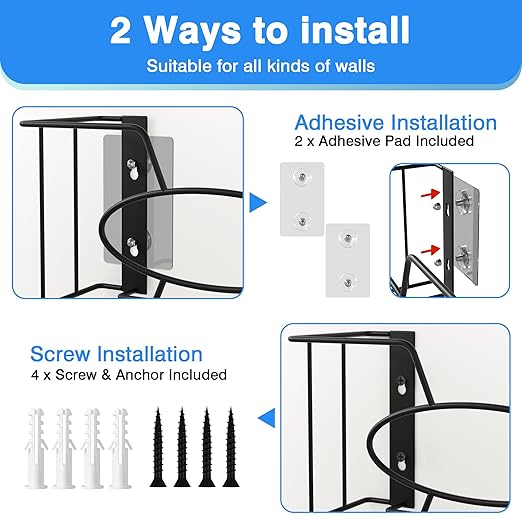 2 Ways to install
Suitable for all kinds of walls

Adhesive Installation
2 x Adhesive Pad Included

Screw Installation
4 x Screw & Anchor Included