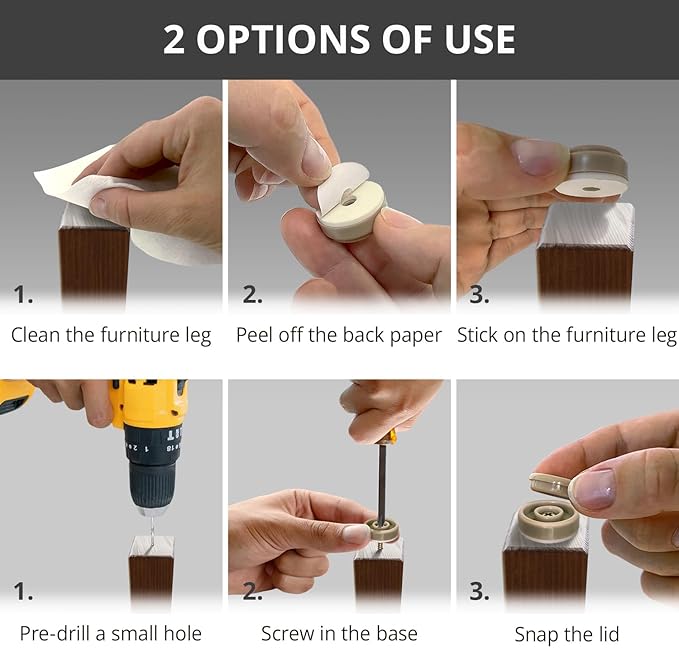 2 OPTIONS OF USE

1.
Clean the furniture leg

2.
Peel off the back paper

3.
Stick on the furniture leg

1.
Pre-drill a small hole

2.
Screw in the base

3.
Snap the lid