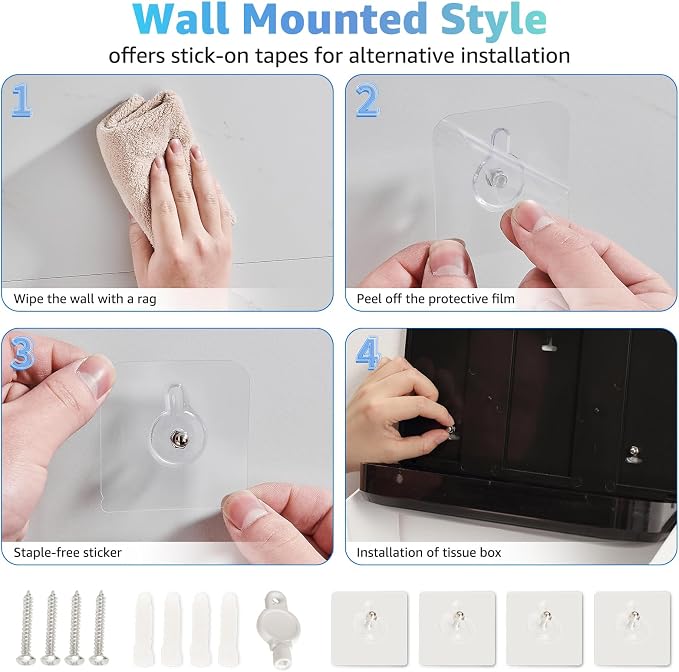 Wall Mounted Style
offers stick-on tapes for alternative installation

1
Wipe the wall with a rag

2
Peel off the protective film

3
Staple-free sticker

4
Installation of tissue box