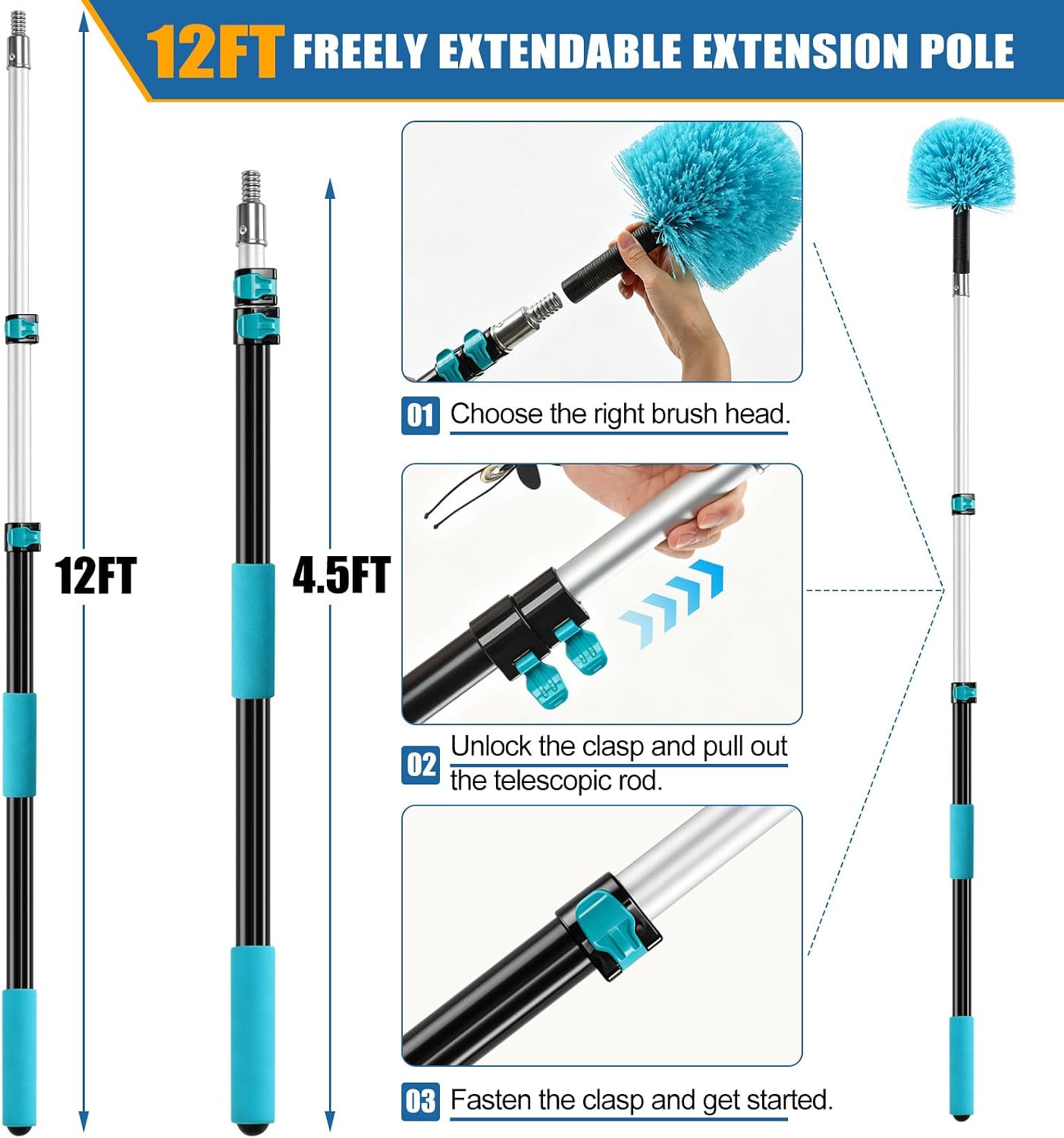 12FT FREELY EXTENDABLE EXTENSION POLE

12FT

4.5FT

01 Choose the right brush head.

02 Unlock the clasp and pull out the telescopic rod.

03 Fasten the clasp and get started.