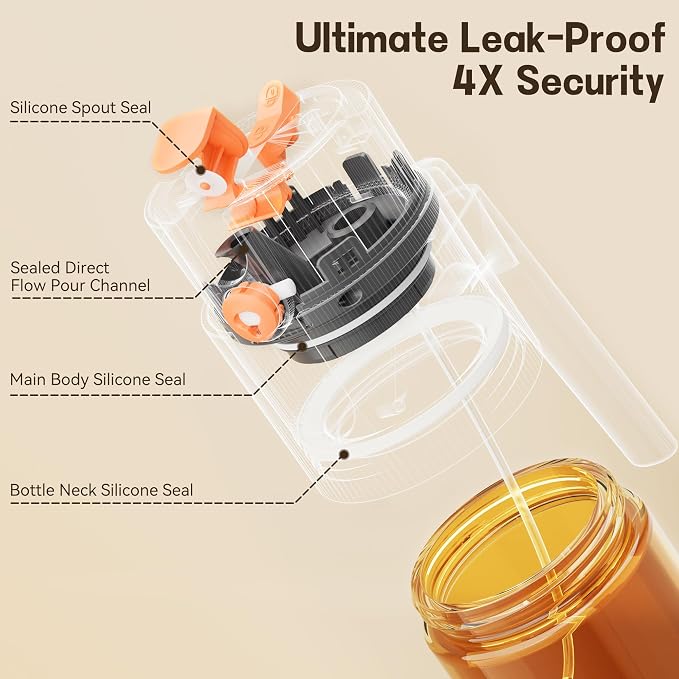 Ultimate Leak-Proof
4X Security

Silicone Spout Seal

Sealed Direct
Flow Pour Channel

Main Body Silicone Seal

Bottle Neck Silicone Seal