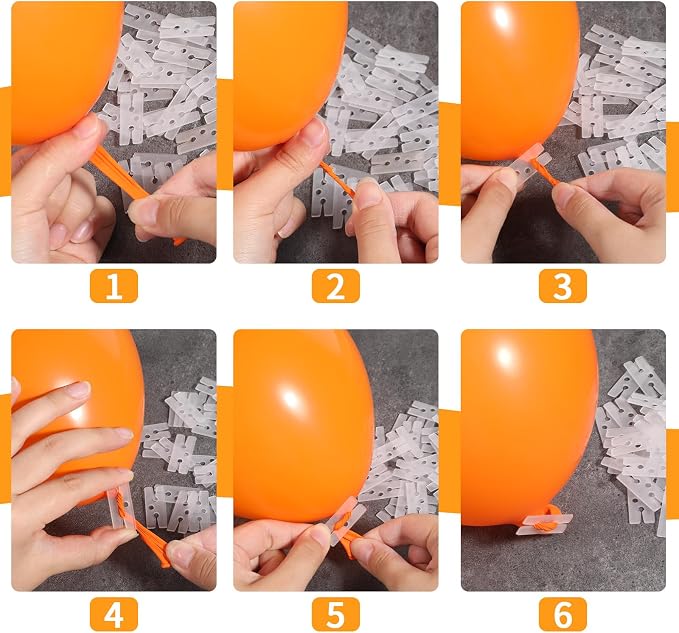 1

2

3

4

5

6