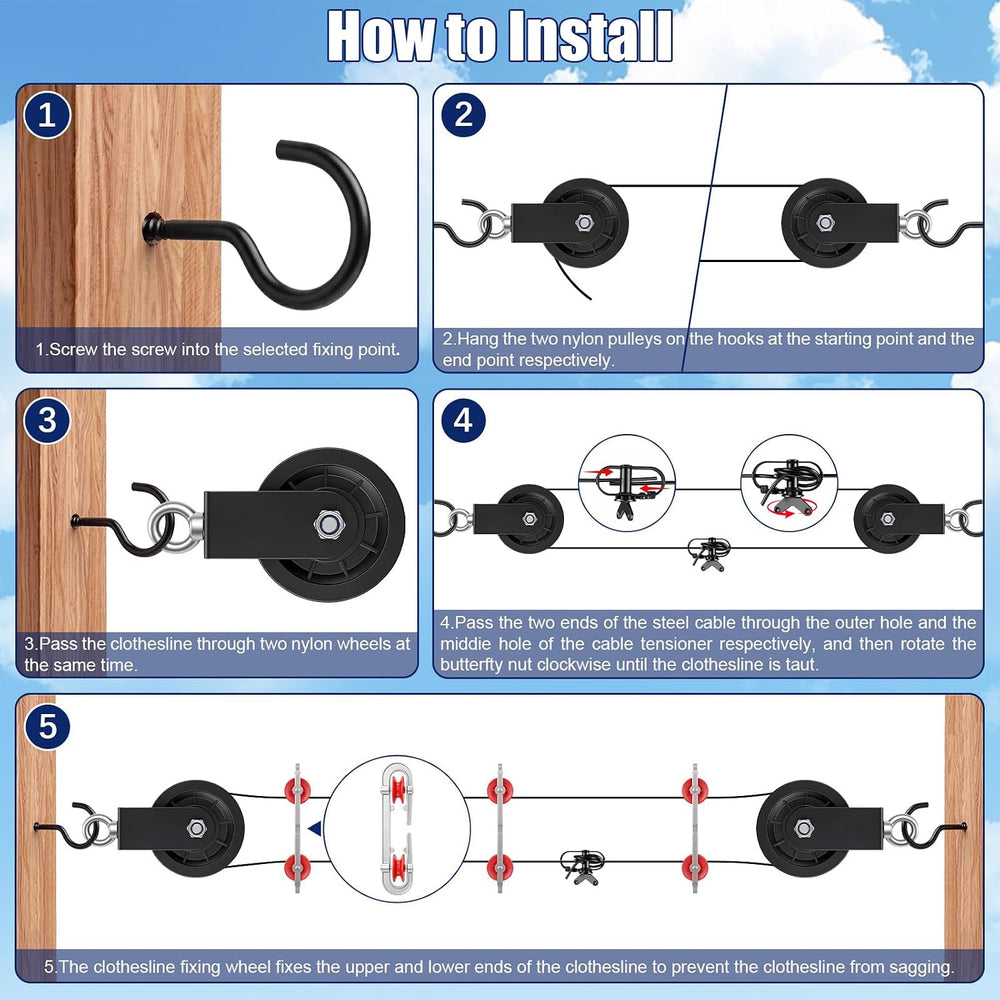 How to Install

1

1.Screw the screw into the selected fixing point.

2

2.Hang the two nylon pulleys on the hooks at the starting point and the end point respectively.

3

3.Pass the clothesline through two nylon wheels at the same time.

4

4.Pass the two ends of the steel cable through the outer hole and the middie hole of the cable tensioner respectively, and then rotate the butterfty nut clockwise until the clothesline is taut.

5

5.The clothesline fixing wheel fixes the upper and lower ends of the clothesline to prevent the clothesline from sagging.