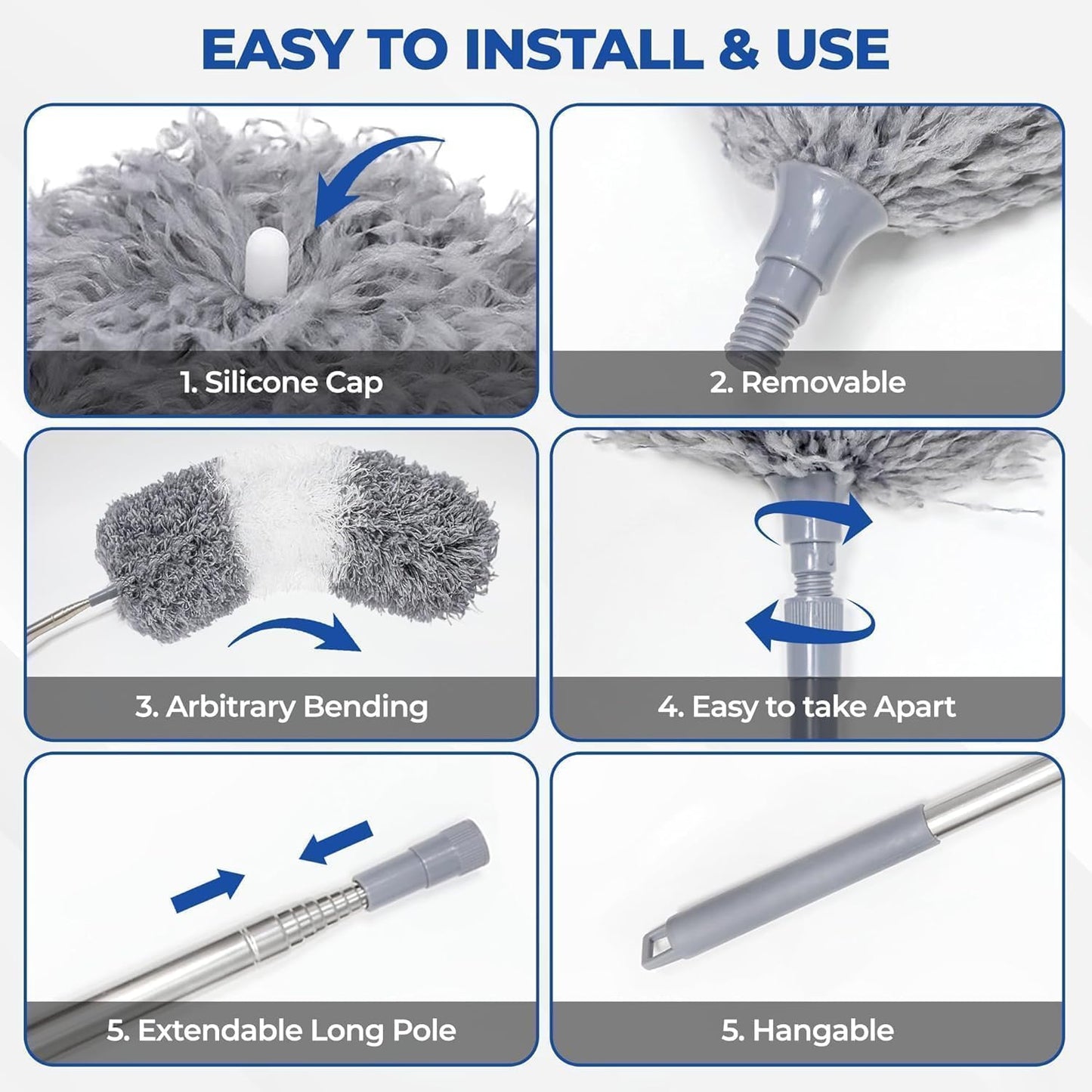 EASY TO INSTALL & USE

1. Silicone Cap

2. Removable

3. Arbitrary Bending

4. Easy to take Apart

5. Extendable Long Pole

5. Hangable