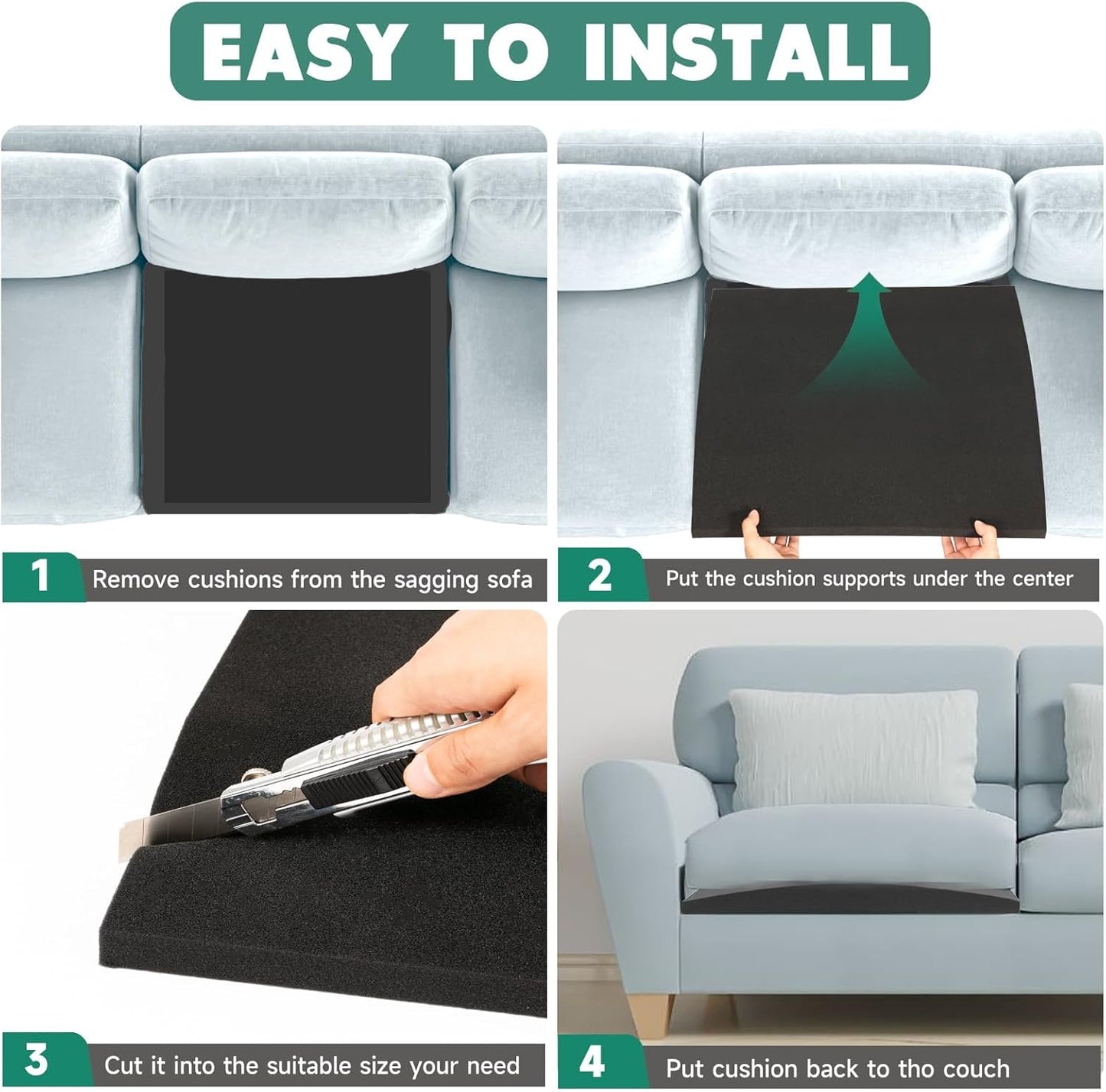 EASY TO INSTALL

1 Remove cushions from the sagging sofa

2 Put the cushion supports under the center

3 Cut it into the suitable size your need

4 Put cushion back to tho couch