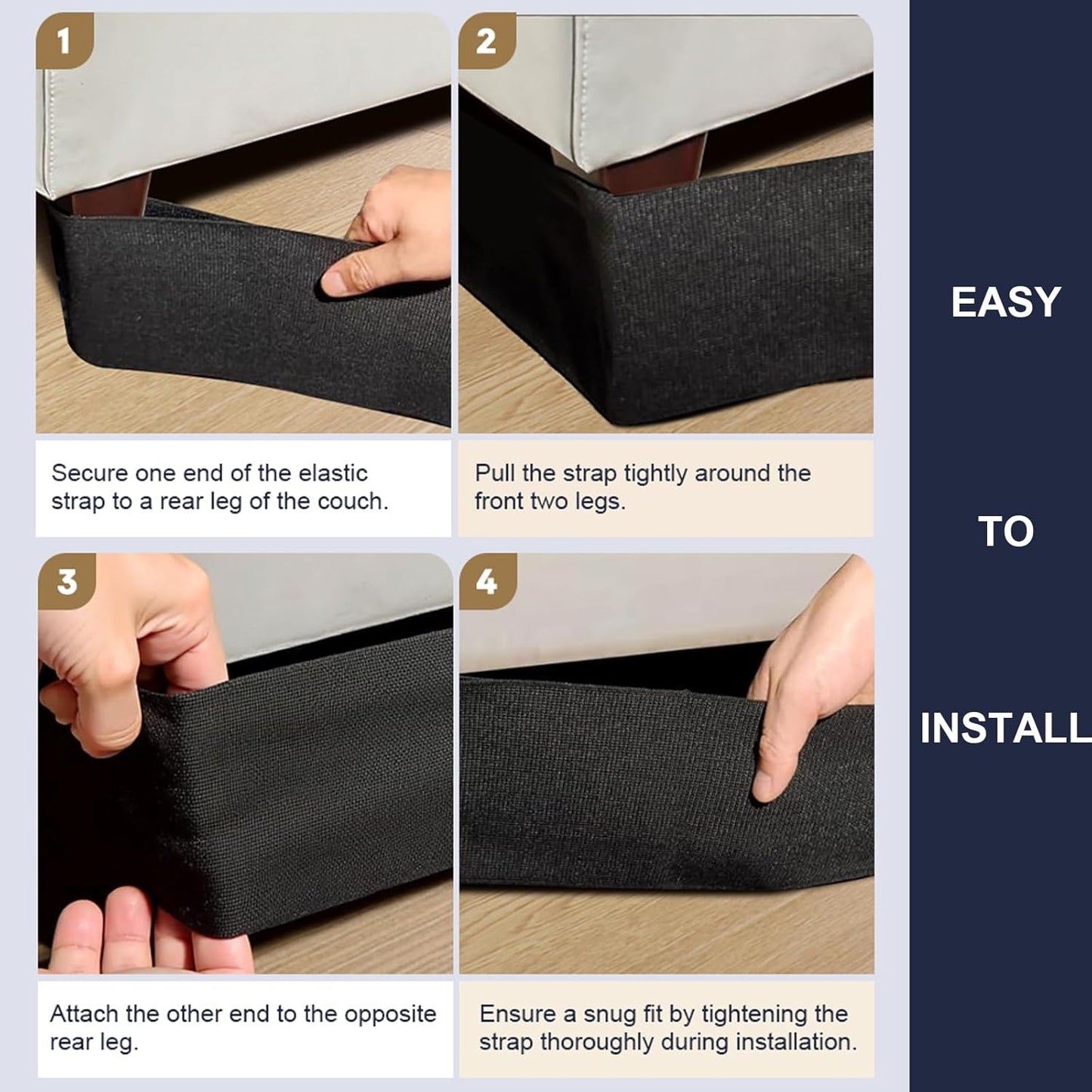 1

Secure one end of the elastic strap to a rear leg of the couch.

2

Pull the strap tightly around the front two legs.

3

Attach the other end to the opposite rear leg.

4

Ensure a snug fit by tightening the strap thoroughly during installation.

EASY

TO

INSTALL