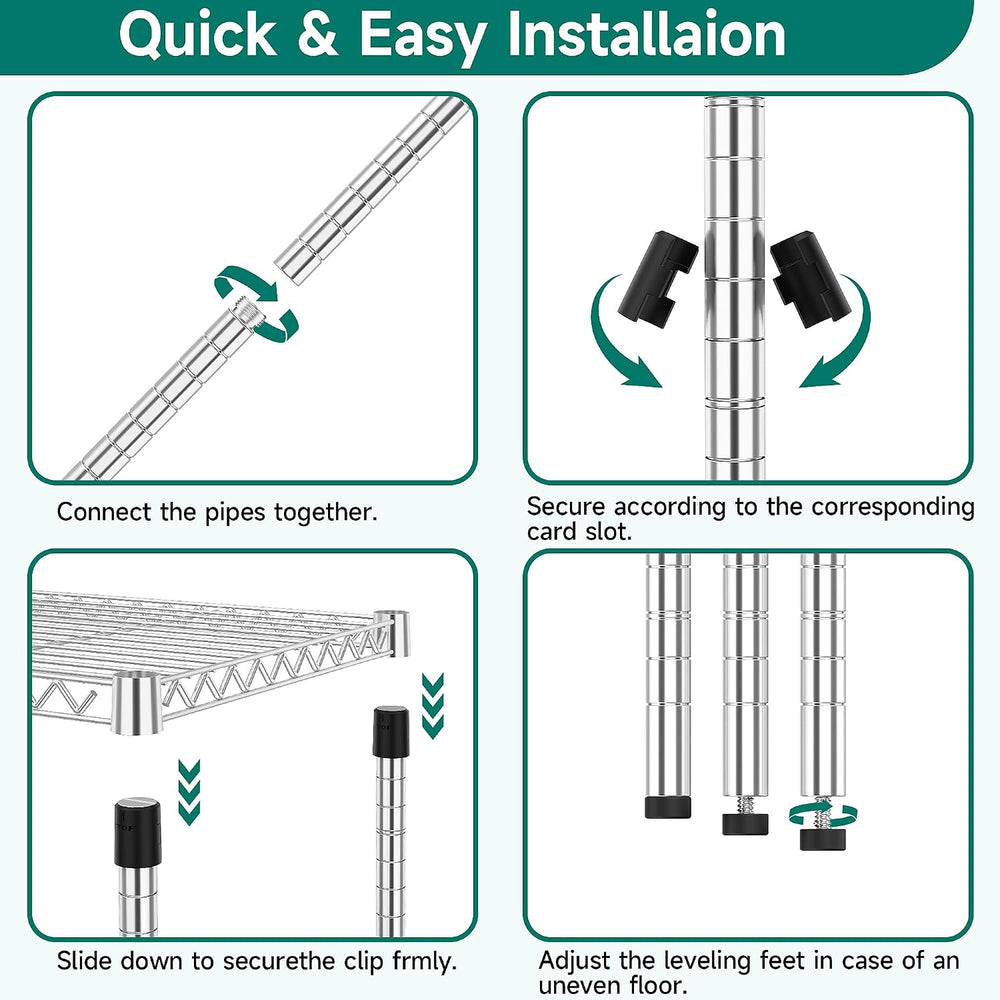 Quick & Easy Installaion

Connect the pipes together.

Secure according to the corresponding card slot.

Slide down to securethe clip frmly.

Adjust the leveling feet in case of an uneven floor.