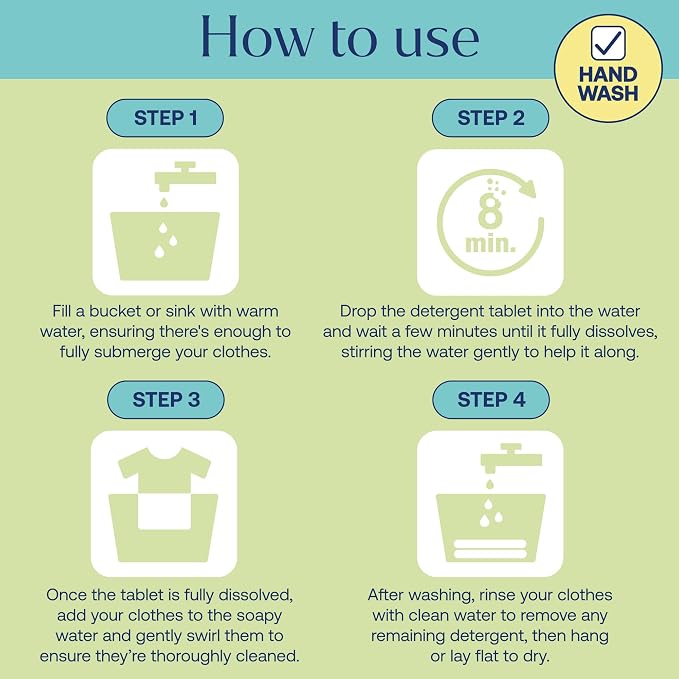 How to use

HAND WASH

STEP 1

Fill a bucket or sink with warm water, ensuring there's enough to fully submerge your clothes.

STEP 2

8 min.

Drop the detergent tablet into the water and wait a few minutes until it fully dissolves, stirring the water gently to help it along.

STEP 3

Once the tablet is fully dissolved, add your clothes to the soapy water and gently swirl them to ensure they're thoroughly cleaned.

STEP 4

After washing, rinse your clothes with clean water to remove any remaining detergent, then hang or lay flat to dry.