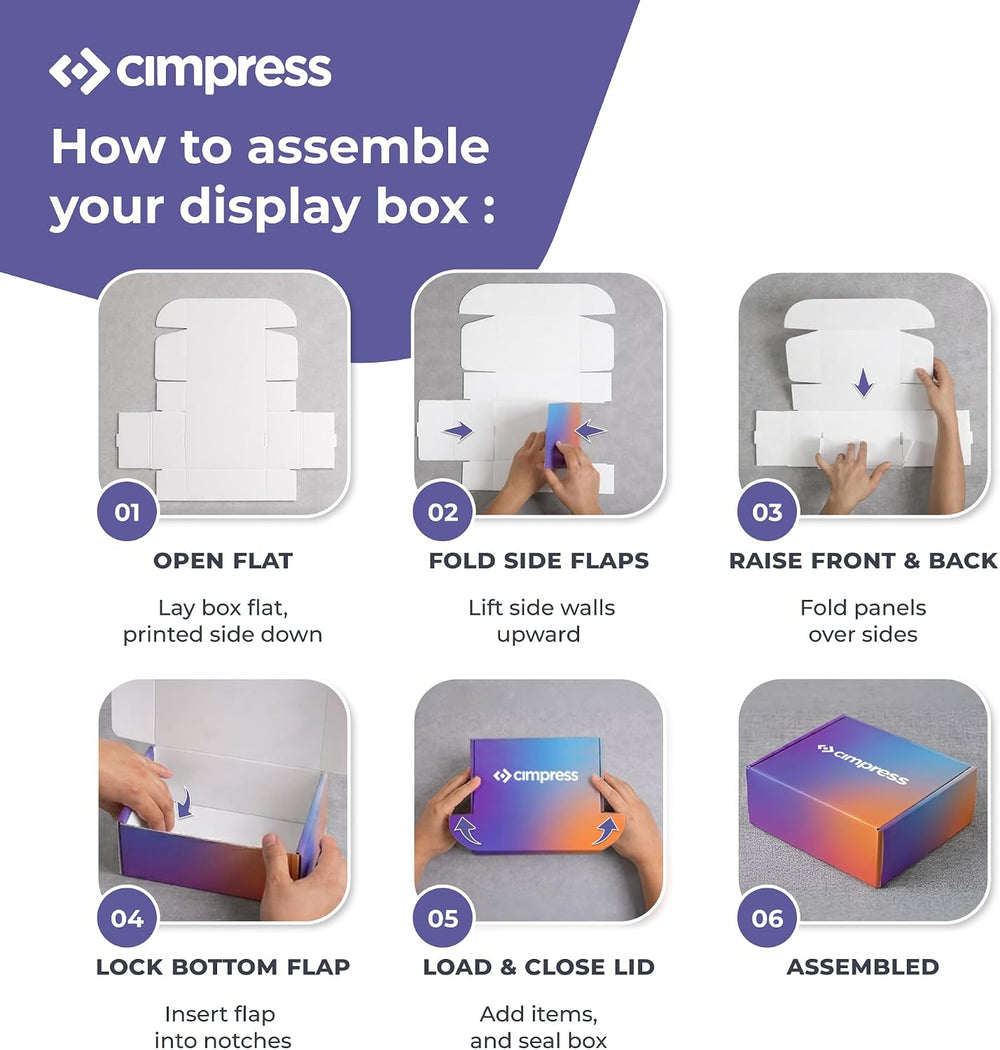 cimpress

How to assemble your display box :

01

OPEN FLAT

Lay box flat, printed side down

02

FOLD SIDE FLAPS

Lift side walls upward

03

RAISE FRONT & BACK

Fold panels over sides

04

LOCK BOTTOM FLAP

Insert flap into notches

cimpress

05

LOAD & CLOSE LID

Add items, and seal box

cimpress

06

ASSEMBLED