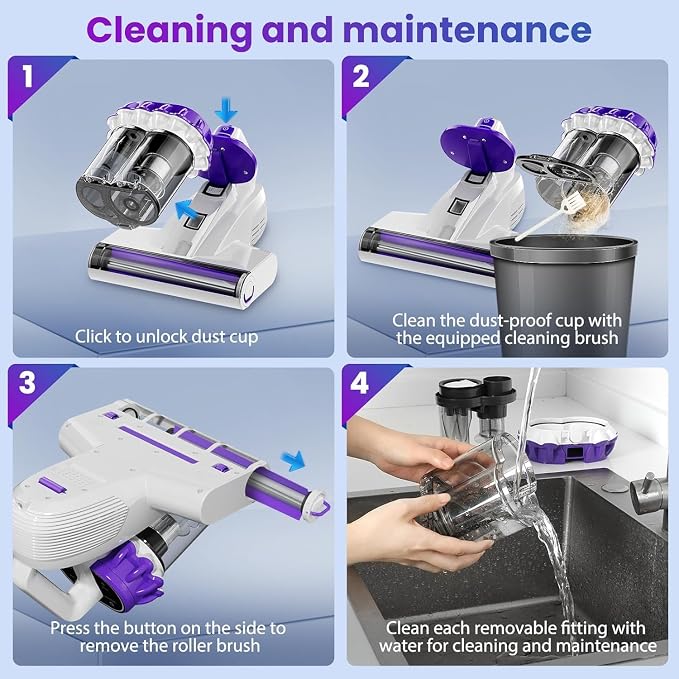 Cleaning and maintenance

1

Click to unlock dust cup

2

Clean the dust-proof cup with the equipped cleaning brush

3

Press the button on the side to remove the roller brush

4

Clean each removable fitting with water for cleaning and maintenance