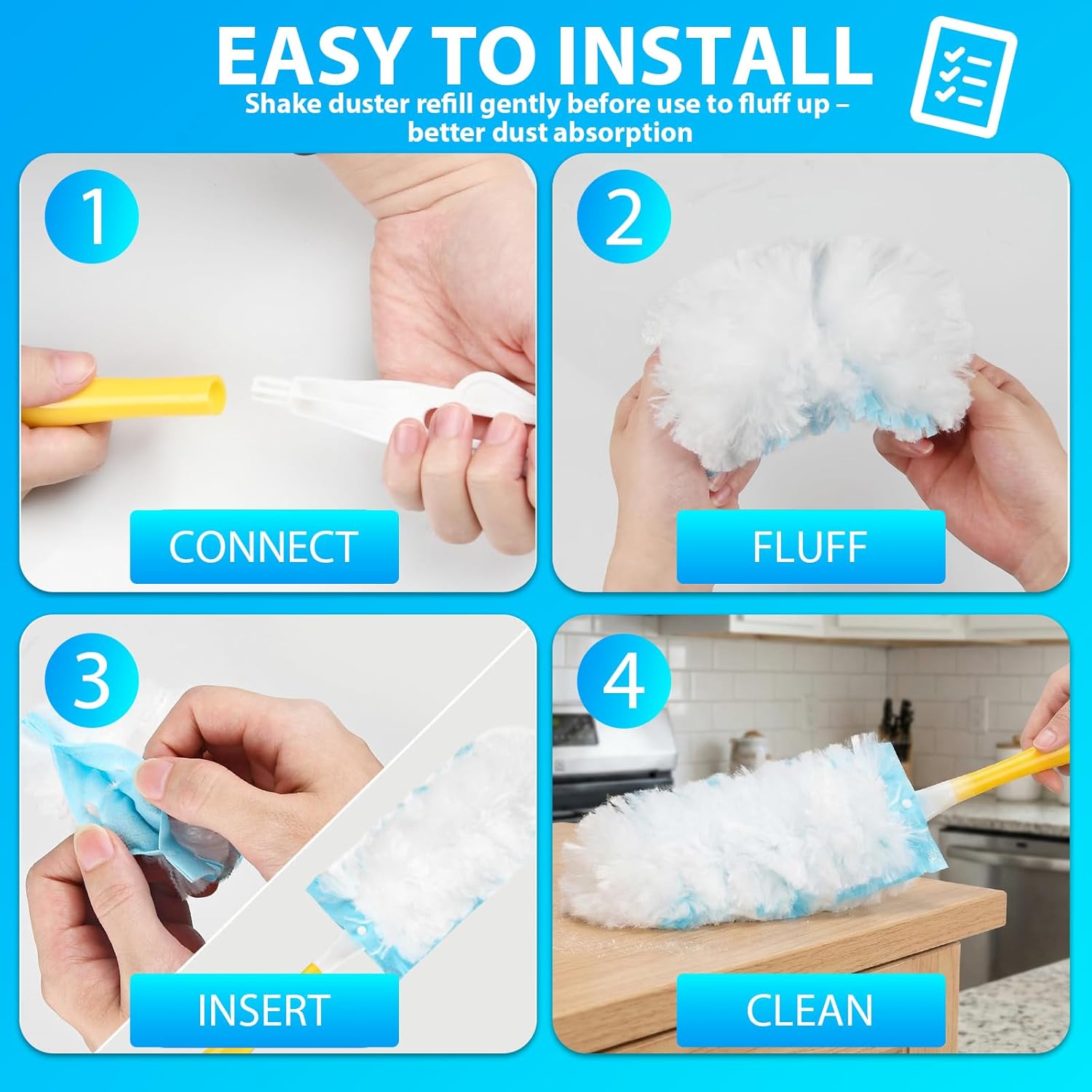 EASY TO INSTALL

Shake duster refill gently before use to fluff up – better dust absorption

1

CONNECT

2

FLUFF

3

INSERT

4

CLEAN