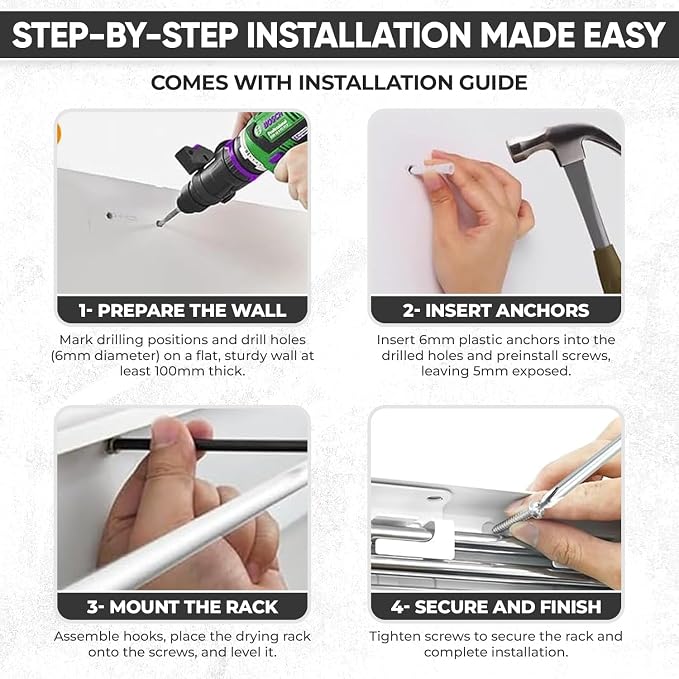 STEP-BY-STEP INSTALLATION MADE EASY

COMES WITH INSTALLATION GUIDE

BOSCH

1- PREPARE THE WALL

Mark drilling positions and drill holes (6mm diameter) on a flat, sturdy wall at least 100mm thick.

2- INSERT ANCHORS

Insert 6mm plastic anchors into the drilled holes and preinstall screws, leaving 5mm exposed.

3- MOUNT THE RACK

Assemble hooks, place the drying rack onto the screws, and level it.

4- SECURE AND FINISH

Tighten screws to secure the rack and complete installation.