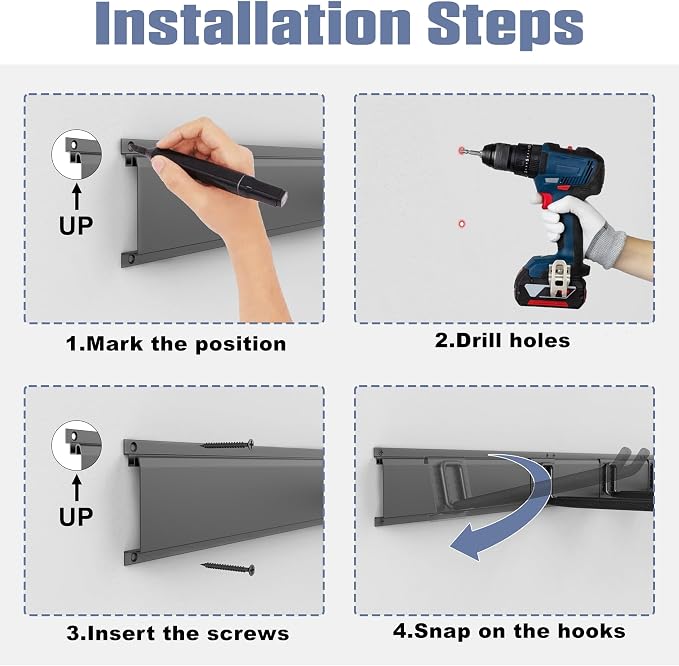 Installation Steps

UP

1.Mark the position

2.Drill holes

UP

3.Insert the screws

4.Snap on the hooks