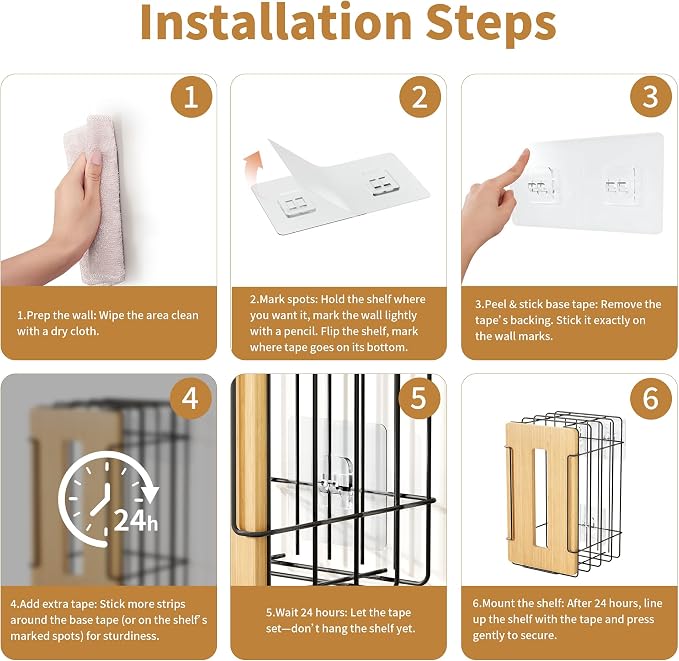 Installation Steps

1

1.Prep the wall: Wipe the area clean with a dry cloth.

2

2.Mark spots: Hold the shelf where you want it, mark the wall lightly with a pencil. Flip the shelf, mark where tape goes on its bottom.

3

3.Peel & stick base tape: Remove the tape's backing. Stick it exactly on the wall marks.

4

24h

4.Add extra tape: Stick more strips around the base tape (or on the shelf's marked spots) for sturdiness.

5

5.Wait 24 hours: Let the tape set—don't hang the shelf yet.

6

6.Mount the shelf: After 24 hours, line up the shelf with the tape and press gently to secure.