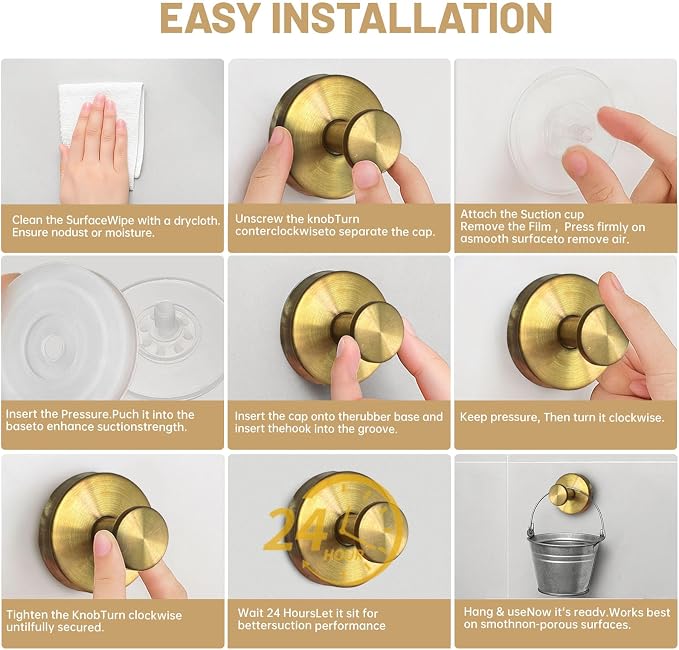 EASY INSTALLATION

Clean the SurfaceWipe with a drycloth. Ensure nodust or moisture.

Unscrew the knobTurn conterclockwiseto separate the cap.

Attach the Suction cup Remove the Film， Press firmly on asmooth surfaceto remove air.

Insert the Pressure.Puch it into the baseto enhance suctionstrength.

Insert the cap onto therubber base and insert thehook into the groove.

Keep pressure, Then turn it clockwise.

Tighten the KnobTurn clockwise untilfully secured.

24 HOUR

Wait 24 HoursLet it sit for bettersuction performance

Hang & useNow it's ready.Works best on smothnon-porous surfaces.