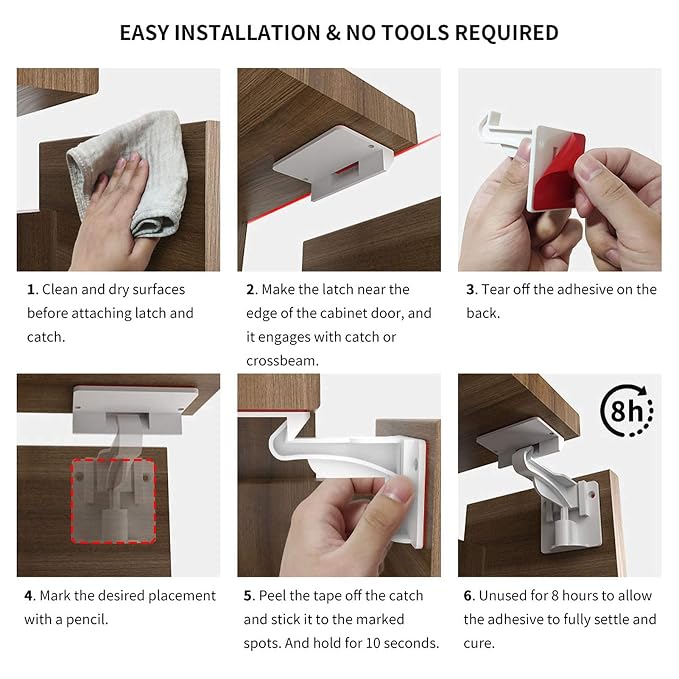 EASY INSTALLATION & NO TOOLS REQUIRED

1. Clean and dry surfaces before attaching latch and catch.

2. Make the latch near the edge of the cabinet door, and it engages with catch or crossbeam.

3. Tear off the adhesive on the back.

8h

4. Mark the desired placement with a pencil.

5. Peel the tape off the catch and stick it to the marked spots. And hold for 10 seconds.

6. Unused for 8 hours to allow the adhesive to fully settle and cure.