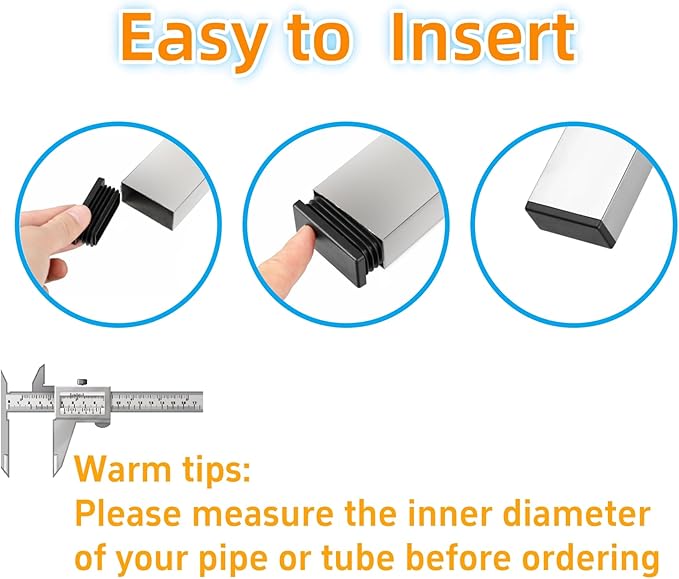 Easy to Insert

Warm tips:
Please measure the inner diameter of your pipe or tube before ordering