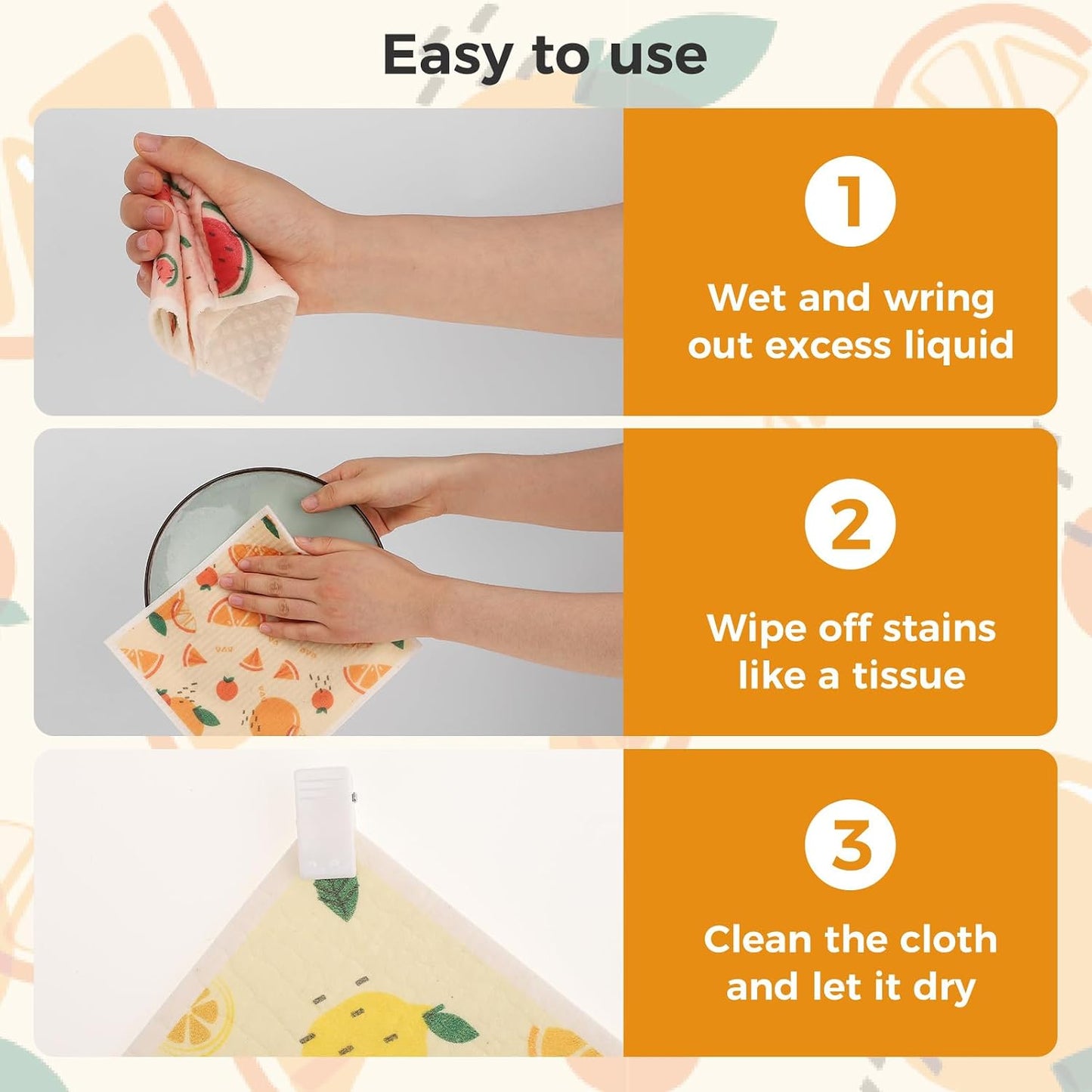 Easy to use

1

Wet and wring out excess liquid

2

Wipe off stains like a tissue

3

Clean the cloth and let it dry