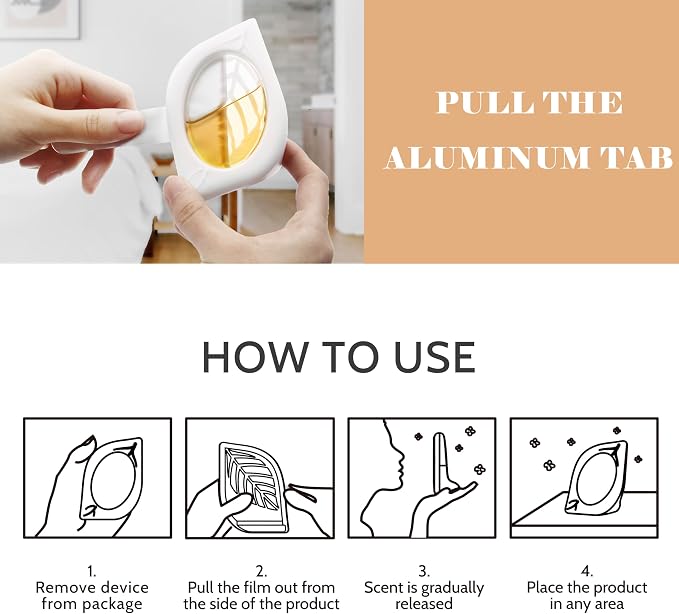 PULL THE ALUMINUM TAB

HOW TO USE

1.
Remove device from package

2.
Pull the film out from the side of the product

3.
Scent is gradually released

4.
Place the product in any area