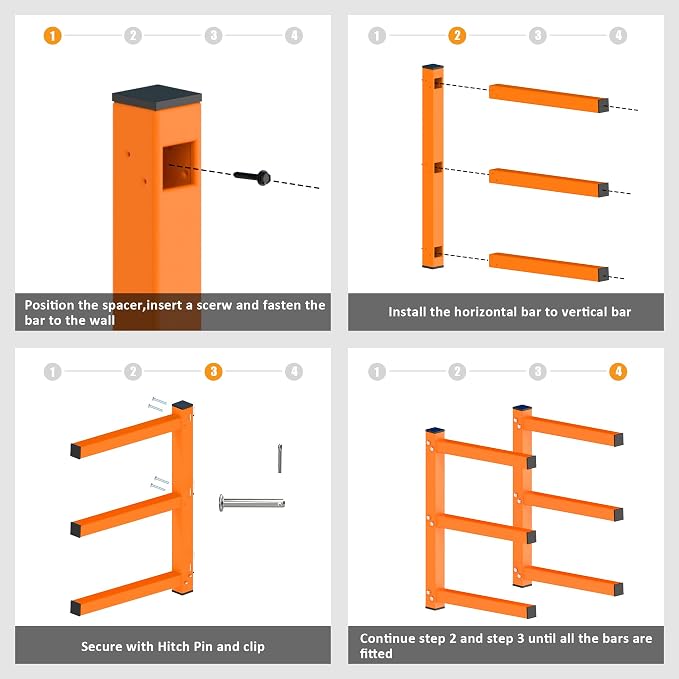 1 2 3 4

Position the spacer,insert a scerw and fasten the bar to the wall

1 2 3 4

Install the horizontal bar to vertical bar

1 2 3 4

Secure with Hitch Pin and clip

1 2 3 4

Continue step 2 and step 3 until all the bars are fitted