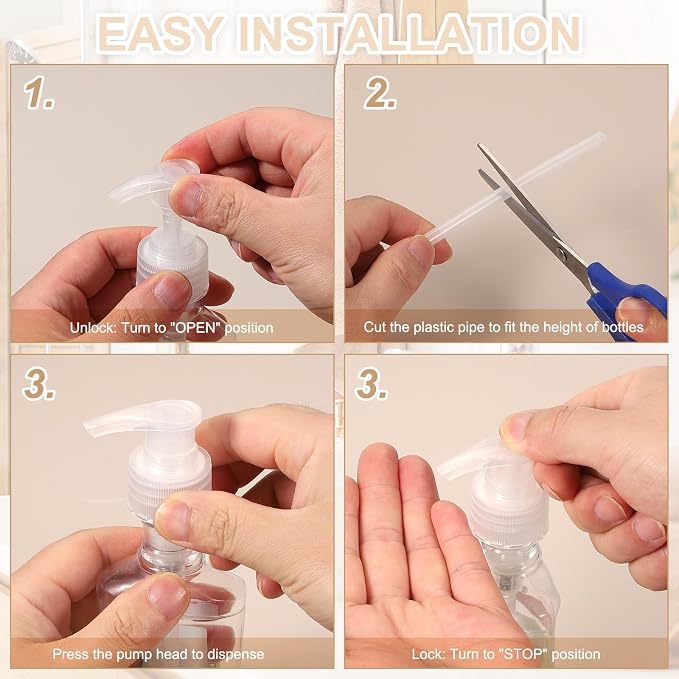 EASY INSTALLATION

1.

Unlock: Turn to "OPEN" position

2.

Cut the plastic pipe to fit the height of bottles

3.

Press the pump head to dispense

3.

Lock: Turn to "STOP" position