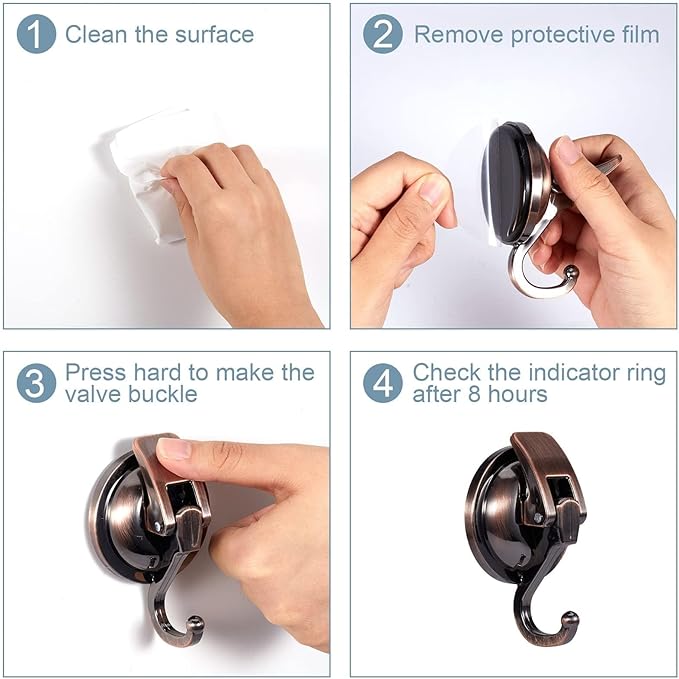 1 Clean the surface

2 Remove protective film

3 Press hard to make the valve buckle

4 Check the indicator ring after 8 hours