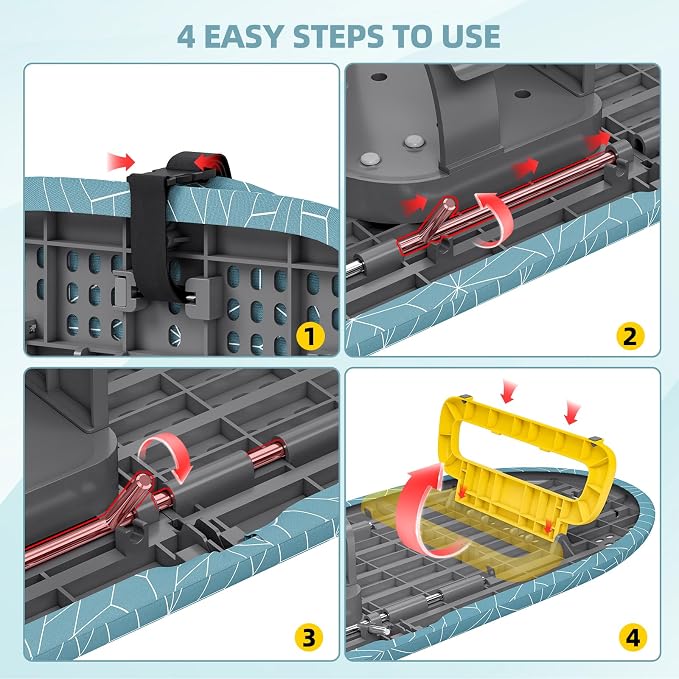 4 EASY STEPS TO USE

1

2

3

4