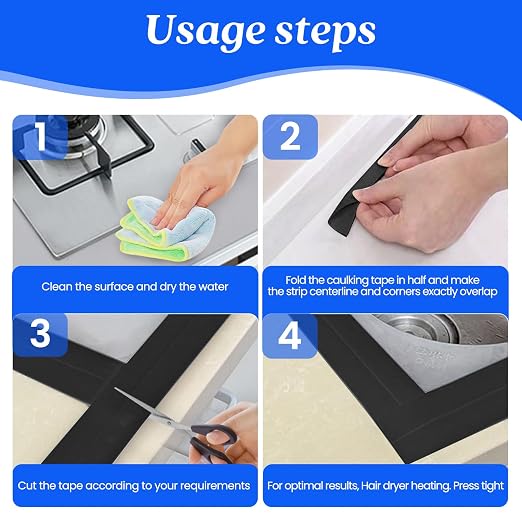 Usage steps

1

Clean the surface and dry the water

2

Fold the caulking tape in half and make the strip centerline and corners exactly overlap

3

Cut the tape according to your requirements

4

For optimal results, Hair dryer heating. Press tight