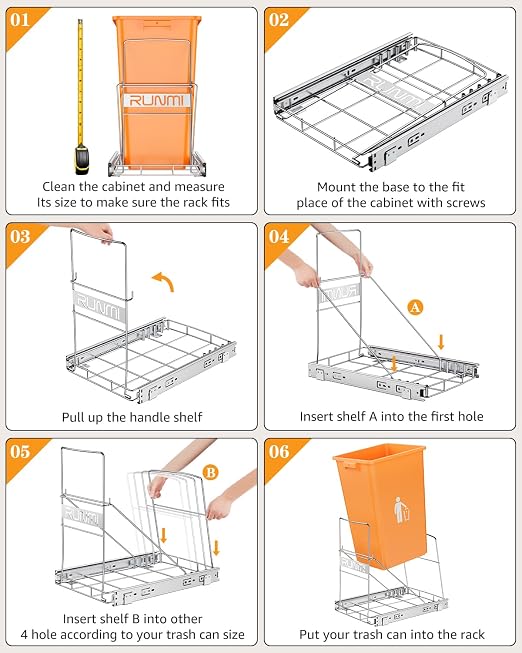 01

RUNMI

Clean the cabinet and measure Its size to make sure the rack fits

02

RUNMI

Mount the base to the fit place of the cabinet with screws

03

RUNMI

Pull up the handle shelf

04

RUNMI

A

Insert shelf A into the first hole

05

RUNMI

B

Insert shelf B into other 4 hole according to your trash can size

06

RUNMI

Put your trash can into the rack